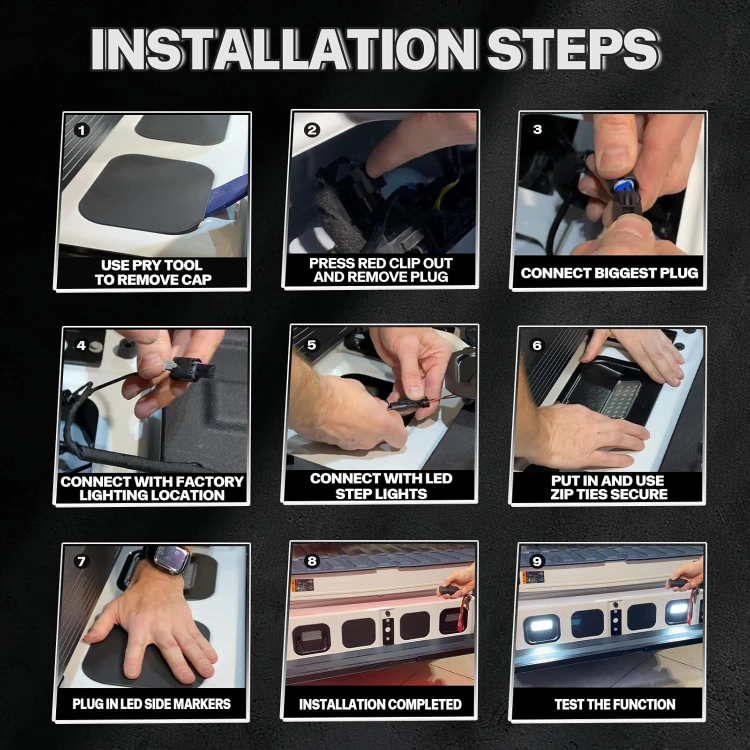 INSTALLATION STEPS

1
USE PRY TOOL TO REMOVE CAP

2
PRESS RED CLIP OUT AND REMOVE PLUG

3
CONNECT BIGGEST PLUG

4
CONNECT WITH FACTORY LIGHTING LOCATION

5
CONNECT WITH LED STEP LIGHTS

6
PUT IN AND USE ZIP TIES SECURE

7
PLUG IN LED SIDE MARKERS

8
INSTALLATION COMPLETED

9
TEST THE FUNCTION