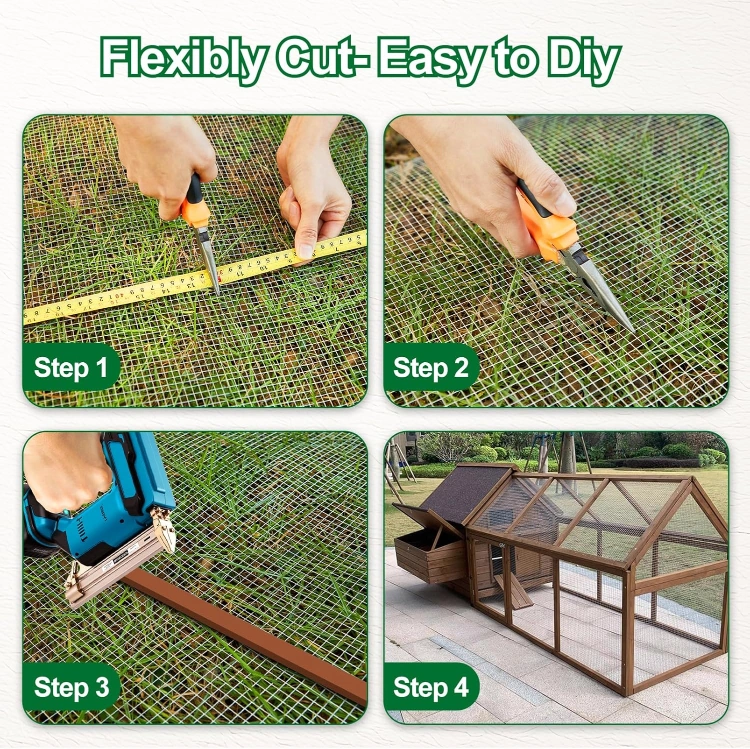 Flexibly Cut- Easy to Diy

Step 1

Step 2

Step 3

Step 4