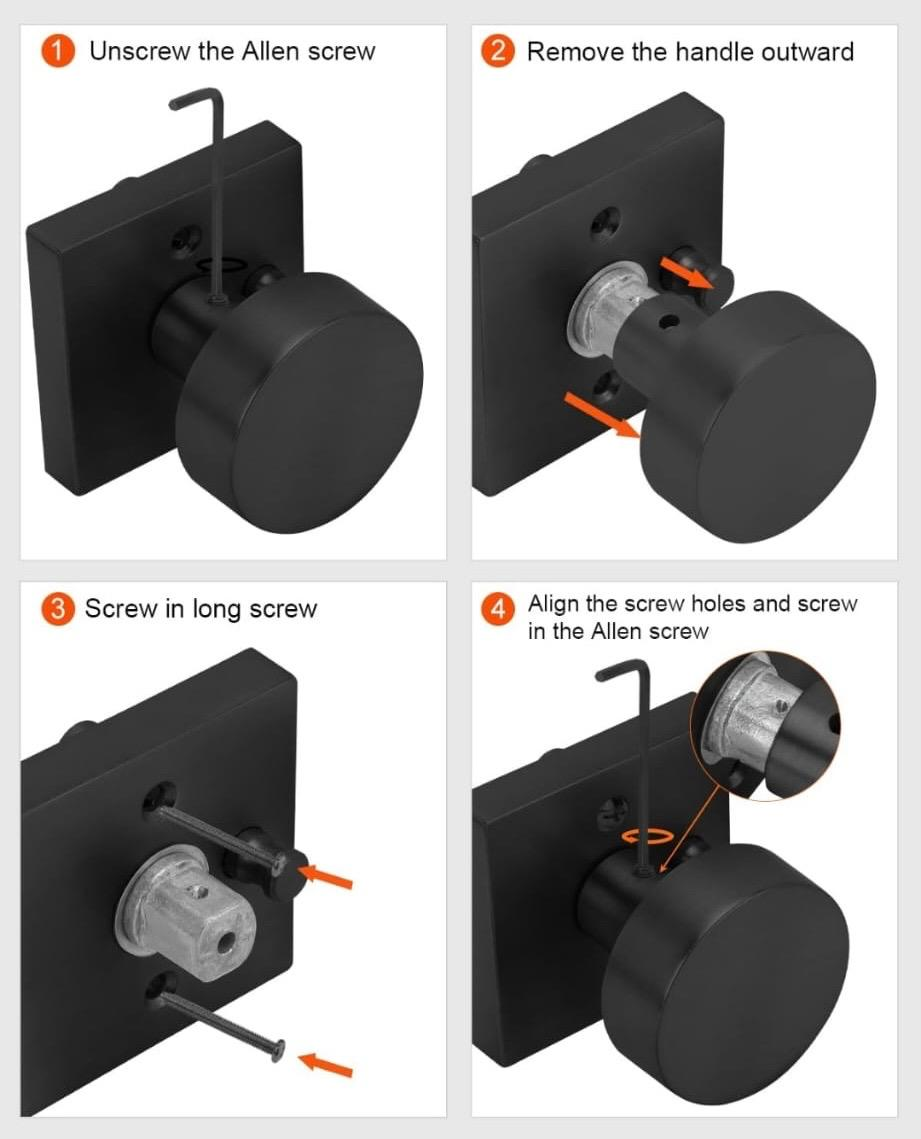 1 Unscrew the Allen screw

2 Remove the handle outward

3 Screw in long screw

4 Align the screw holes and screw in the Allen screw