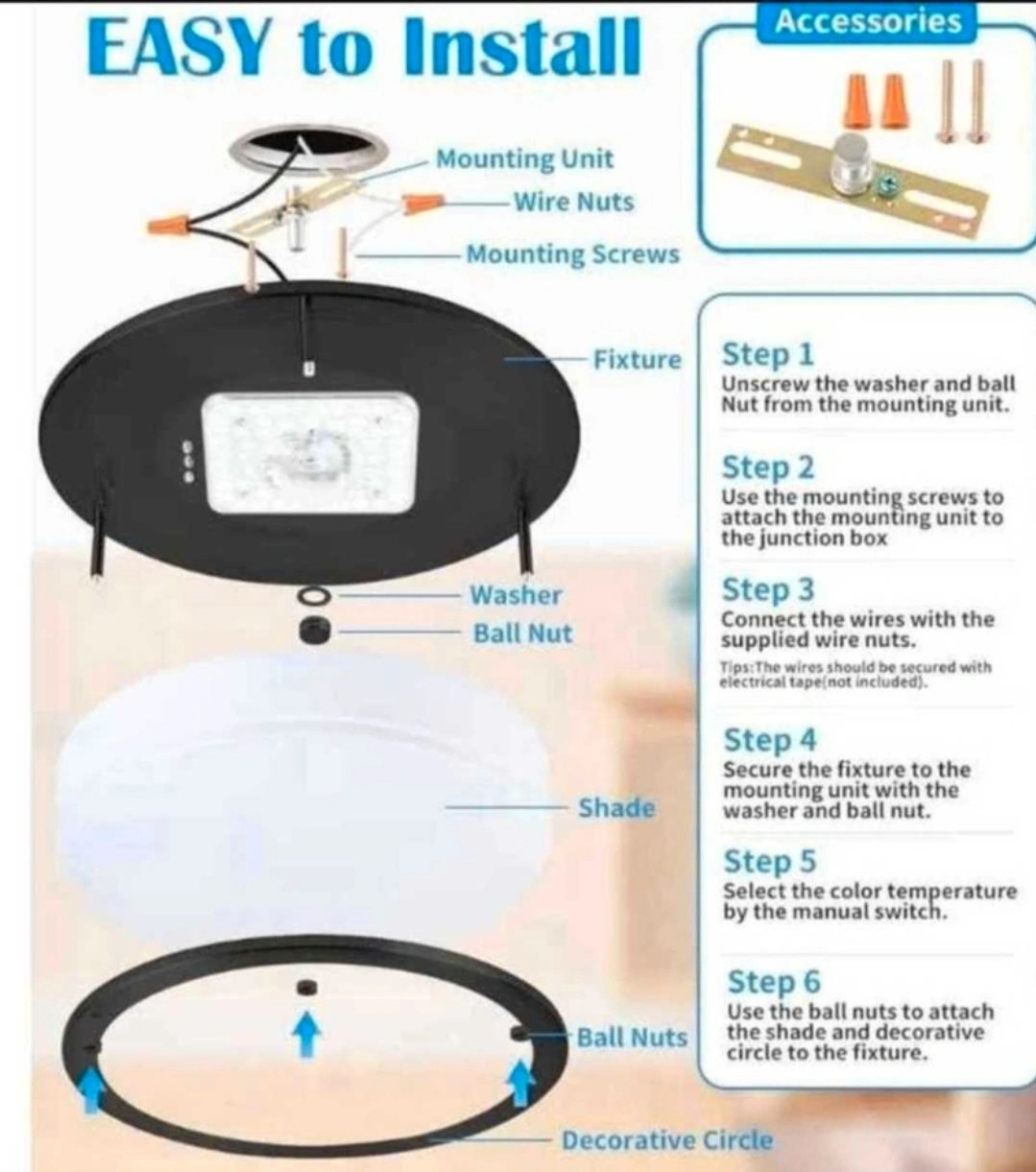 EASY to Install

Accessories

Mounting Unit
Wire Nuts
Mounting Screws
Fixture
Washer
Ball Nut
Shade
Ball Nuts
Decorative Circle

Step 1
Unscrew the washer and ball Nut from the mounting unit.

Step 2
Use the mounting screws to attach the mounting unit to the junction box

Step 3
Connect the wires with the supplied wire nuts.
Tips:The wires should be secured with electrical tape(not included).

Step 4
Secure the fixture to the mounting unit with the washer and ball nut.

Step 5
Select the color temperature by the manual switch.

Step 6
Use the ball nuts to attach the shade and decorative circle to the fixture.