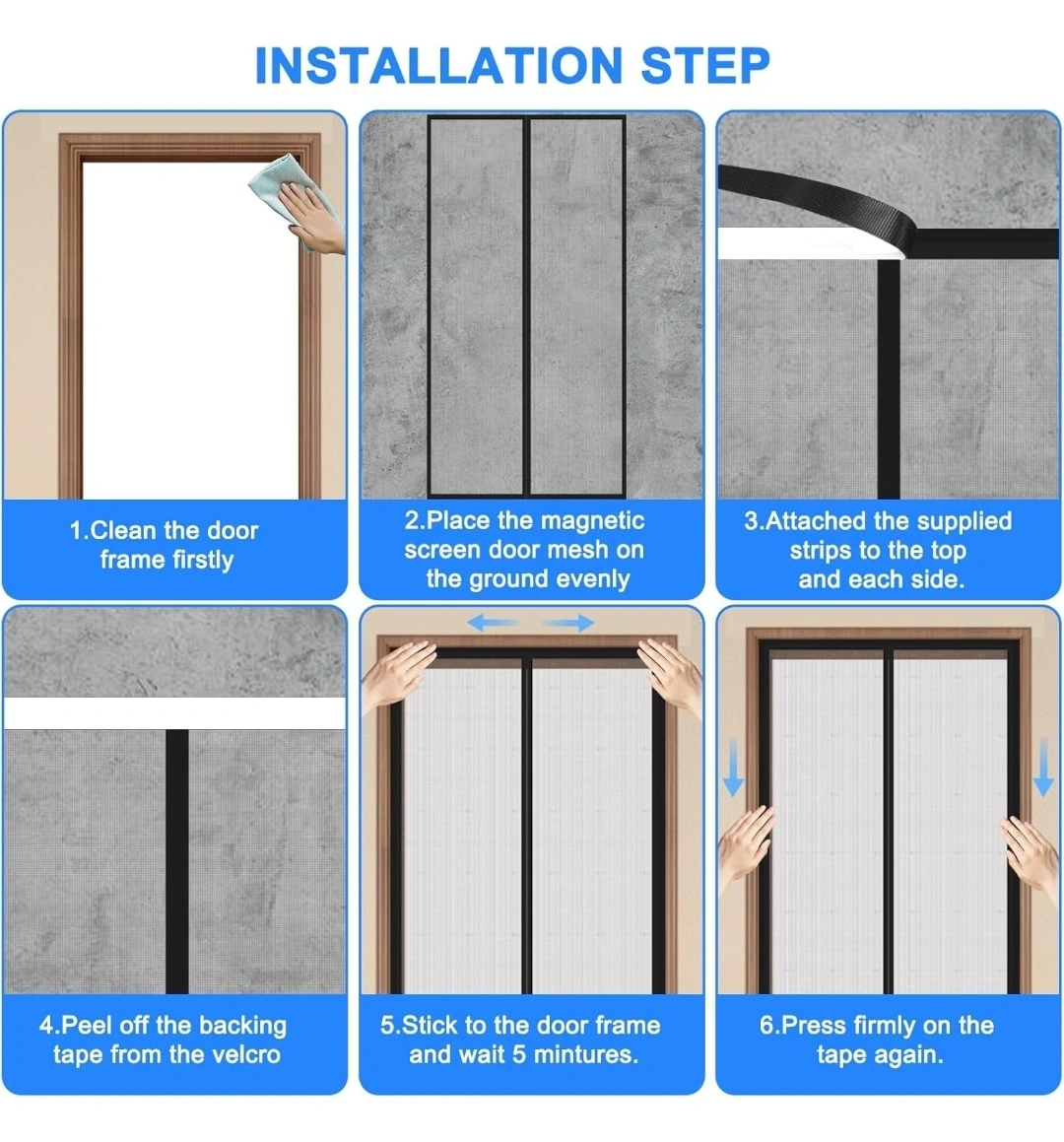 INSTALLATION STEP

1.Clean the door frame firstly

2.Place the magnetic screen door mesh on the ground evenly

3.Attached the supplied strips to the top and each side.

4.Peel off the backing tape from the velcro

5.Stick to the door frame and wait 5 mintures.

6.Press firmly on the tape again.