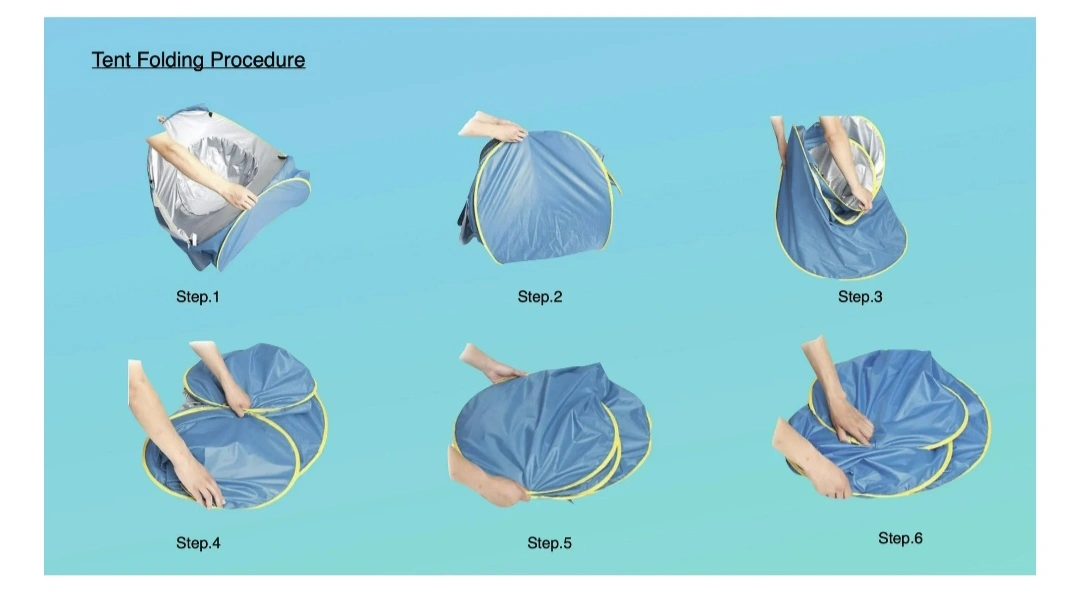 Tent Folding Procedure

Step.1

Step.2

Step.3

Step.4

Step.5

Step.6