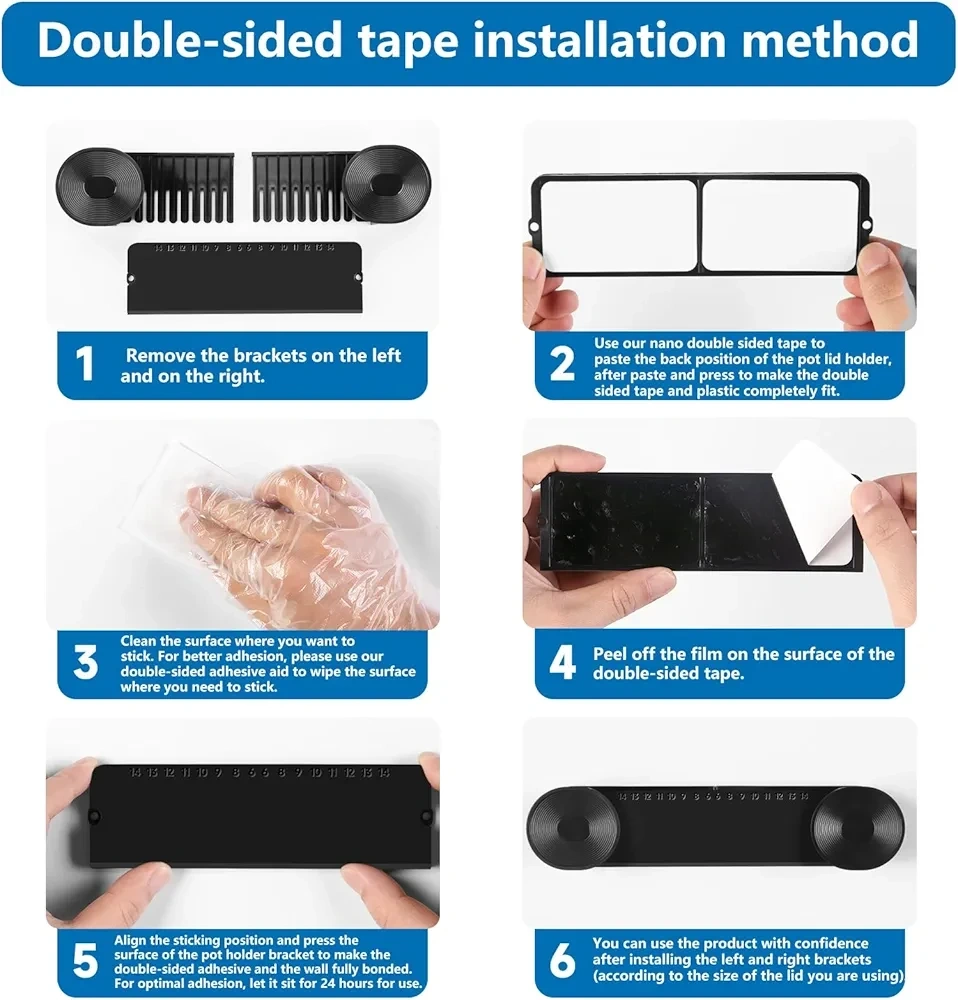 Double-sided tape installation method

14 13 12 11 10 9 8 6 6 8 9 10 11 12 13 14

1 Remove the brackets on the left and on the right.

2 Use our nano double sided tape to paste the back position of the pot lid holder, after paste and press to make the double sided tape and plastic completely fit.

3 Clean the surface where you want to stick. For better adhesion, please use our double-sided adhesive aid to wipe the surface where you need to stick.

4 Peel off the film on the surface of the double-sided tape.

14 13 12 11 10 9 8 6 6 8 9 10 11 12 13 14

5 Align the sticking position and press the surface of the pot holder bracket to make the double-sided adhesive and the wall fully bonded. For optimal adhesion, let it sit for 24 hours for use.

14 13 12 11 10 9 8 6 6 8 9 10 11 12 13 14

6 You can use the product with confidence after installing the left and right brackets (according to the size of the lid you are using).