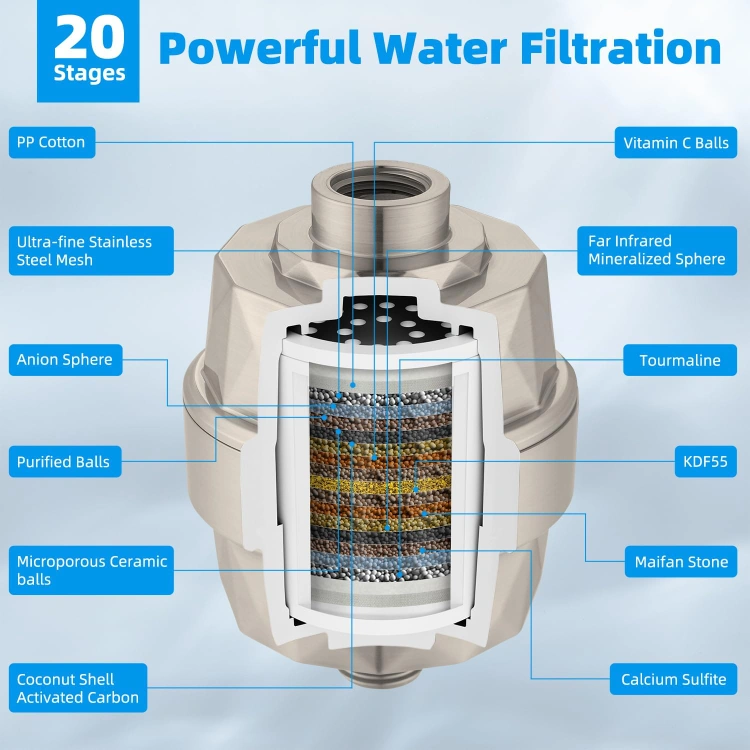 20 Stages

Powerful Water Filtration

PP Cotton

Ultra-fine Stainless Steel Mesh

Anion Sphere

Purified Balls

Microporous Ceramic balls

Coconut Shell Activated Carbon

Vitamin C Balls

Far Infrared Mineralized Sphere

Tourmaline

KDF55

Maifan Stone

Calcium Sulfite