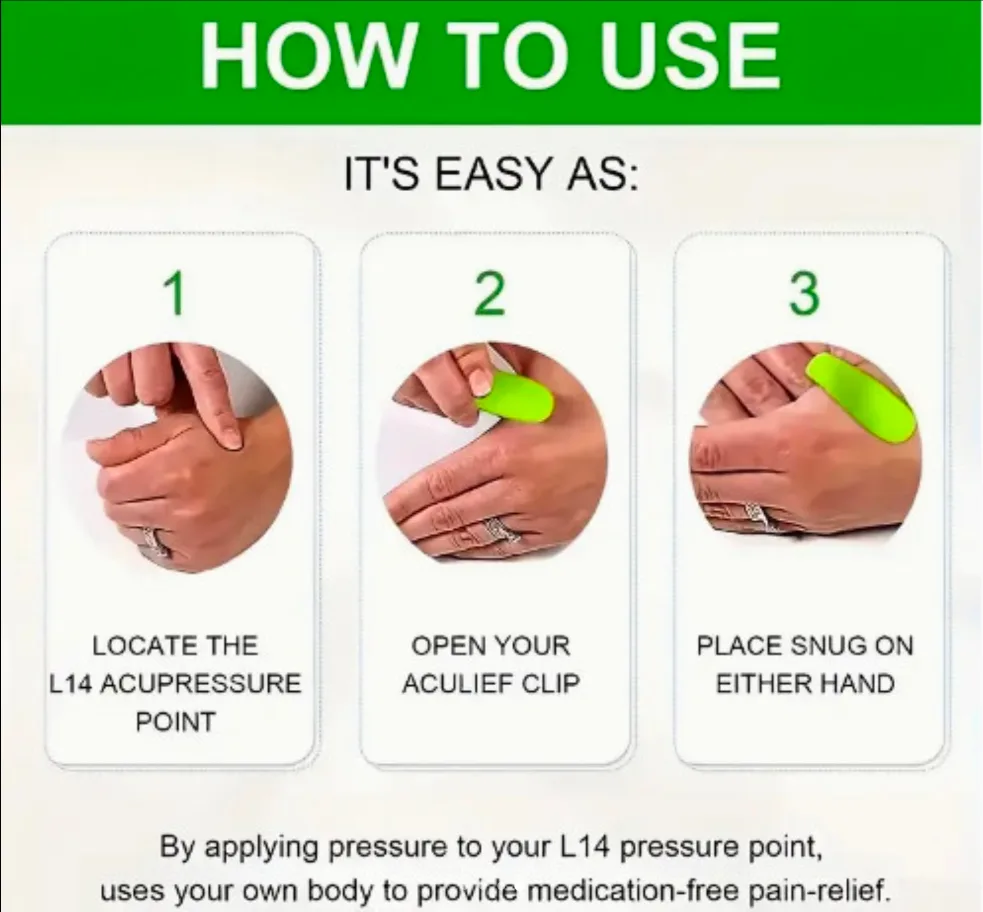 HOW TO USE

IT'S EASY AS:

1

LOCATE THE L14 ACUPRESSURE POINT

2

OPEN YOUR ACULIEF CLIP

3

PLACE SNUG ON EITHER HAND

By applying pressure to your L14 pressure point, uses your own body to provide medication-free pain-relief.