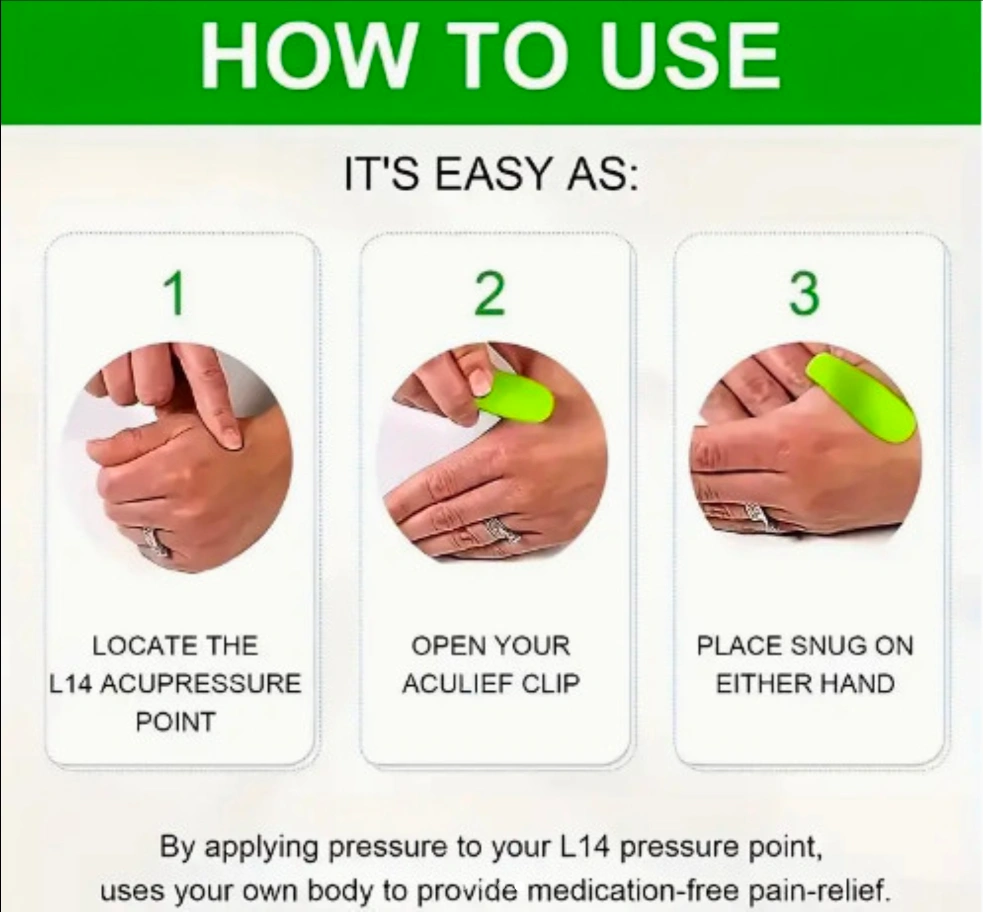 HOW TO USE

IT'S EASY AS:

1

LOCATE THE L14 ACUPRESSURE POINT

2

OPEN YOUR ACULIEF CLIP

3

PLACE SNUG ON EITHER HAND

By applying pressure to your L14 pressure point, uses your own body to provide medication-free pain-relief.