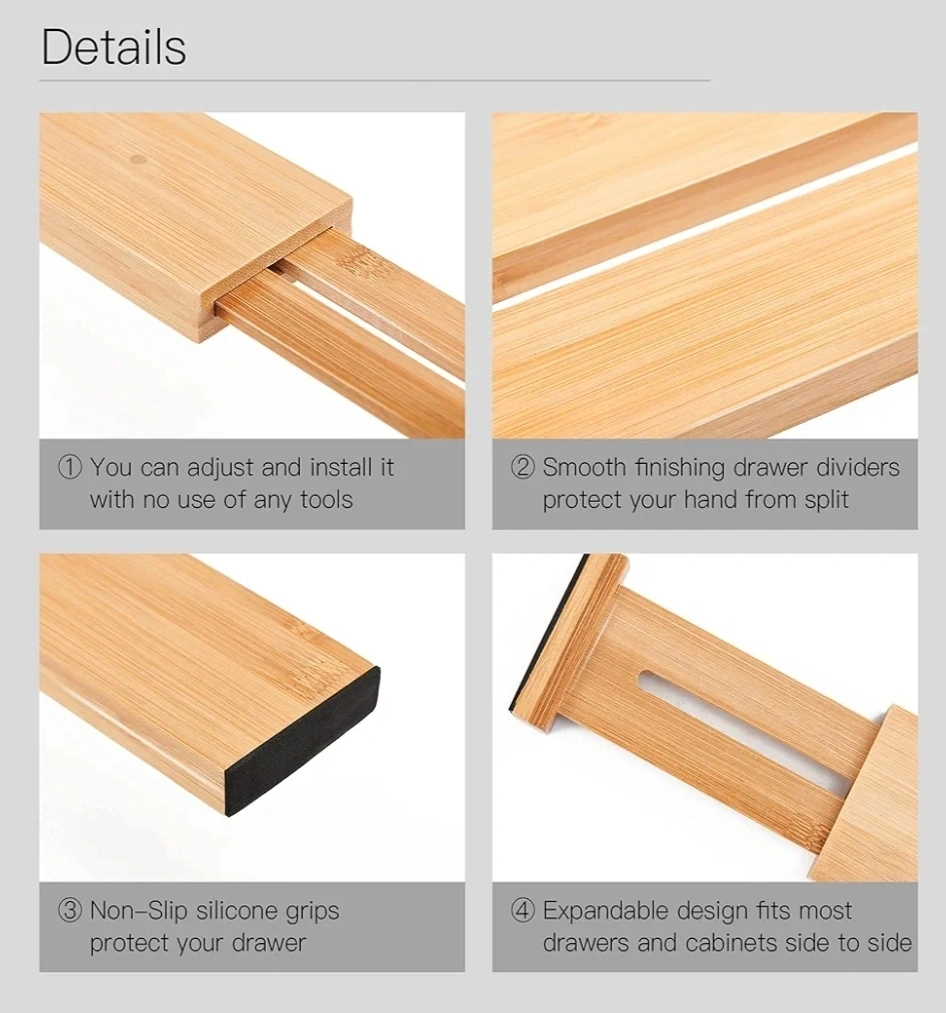 Details

① You can adjust and install it with no use of any tools

② Smooth finishing drawer dividers protect your hand from split

③ Non-Slip silicone grips protect your drawer

④ Expandable design fits most drawers and cabinets side to side