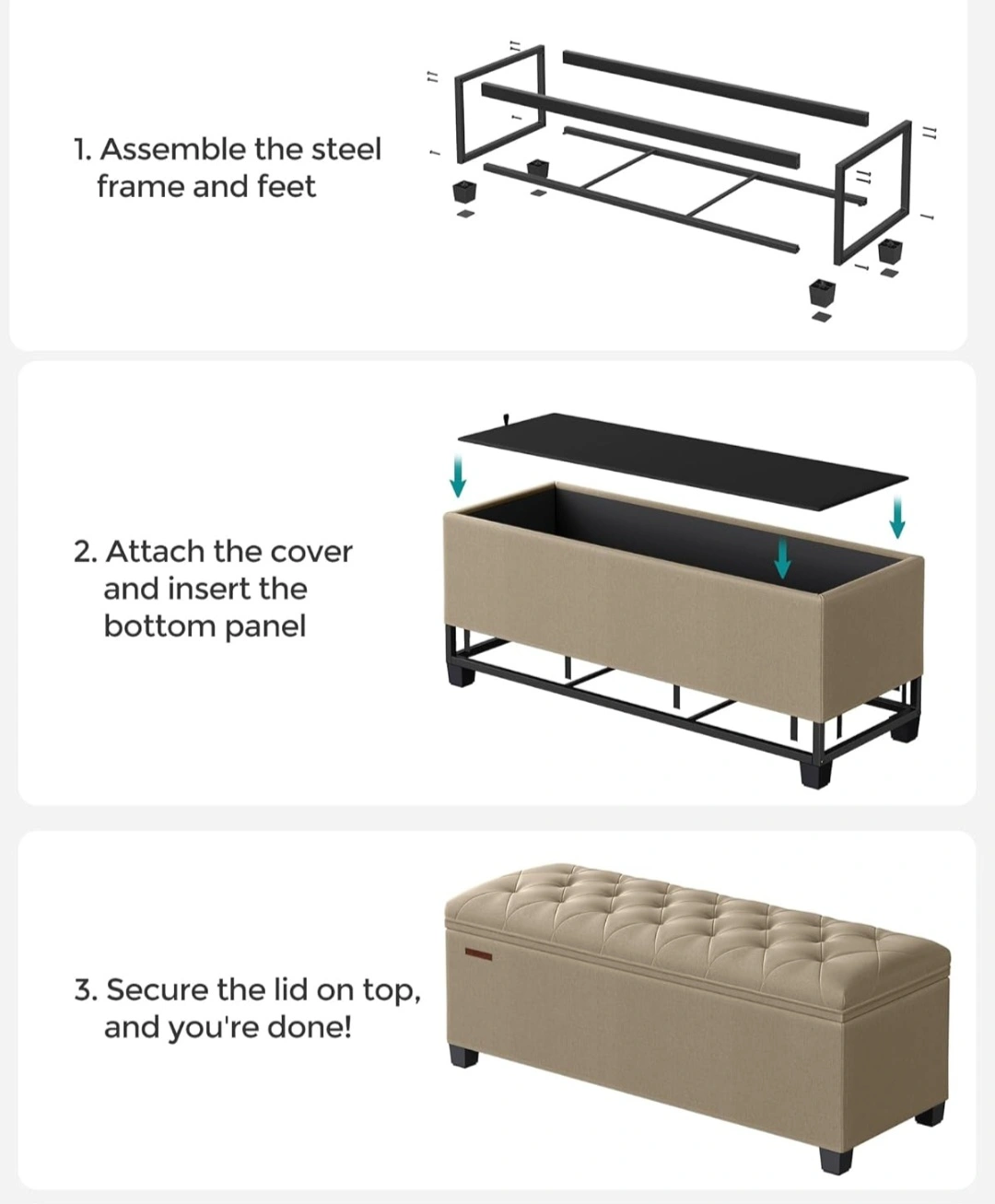 1. Assemble the steel frame and feet

2. Attach the cover and insert the bottom panel

3. Secure the lid on top, and you're done!