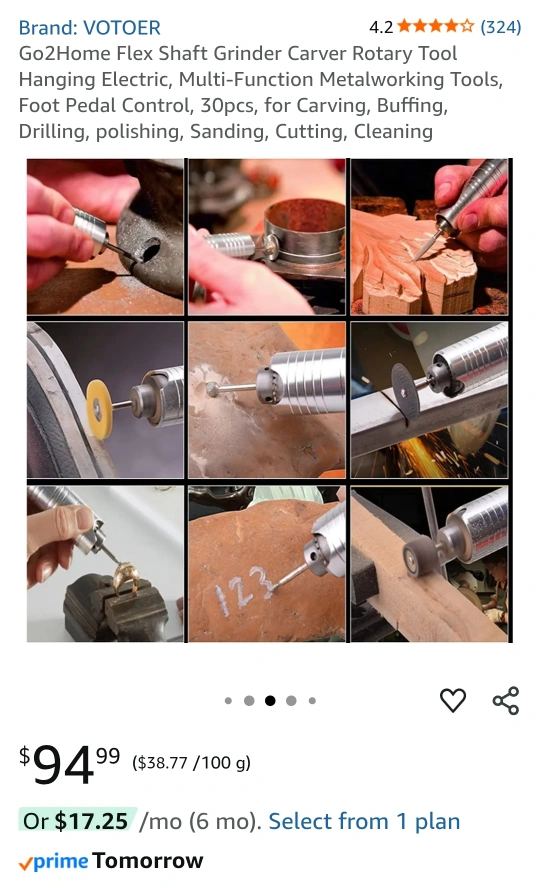 Brand: VOTOER
4.2 (324)

Go2Home Flex Shaft Grinder Carver Rotary Tool Hanging Electric, Multi-Function Metalworking Tools, Foot Pedal Control, 30pcs, for Carving, Buffing, Drilling, polishing, Sanding, Cutting, Cleaning

123

$94^{99}$ ($38.77 /100 g)

Or $17.25 /mo (6 mo). Select from 1 plan

prime Tomorrow