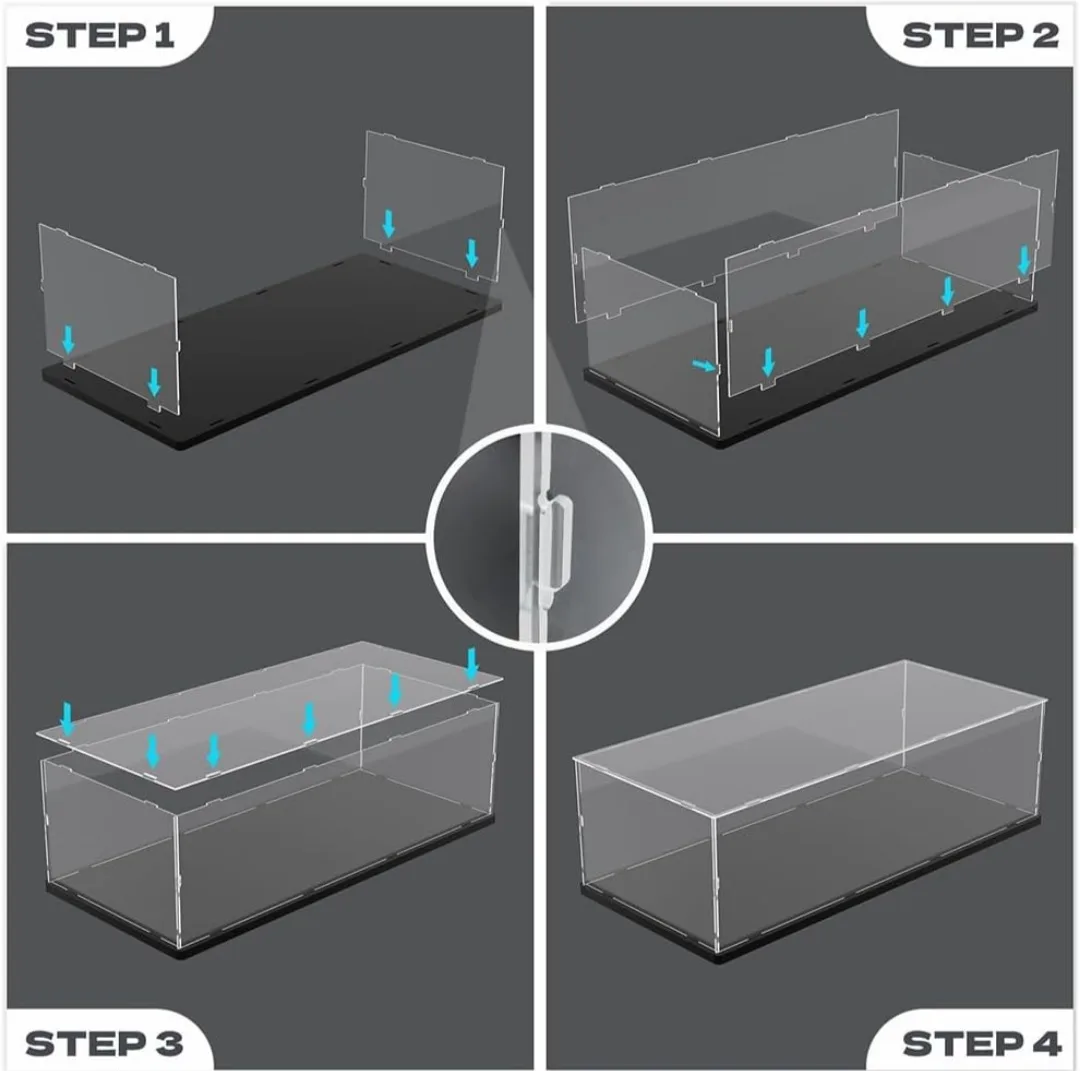 STEP 1

STEP 2

STEP 3

STEP 4