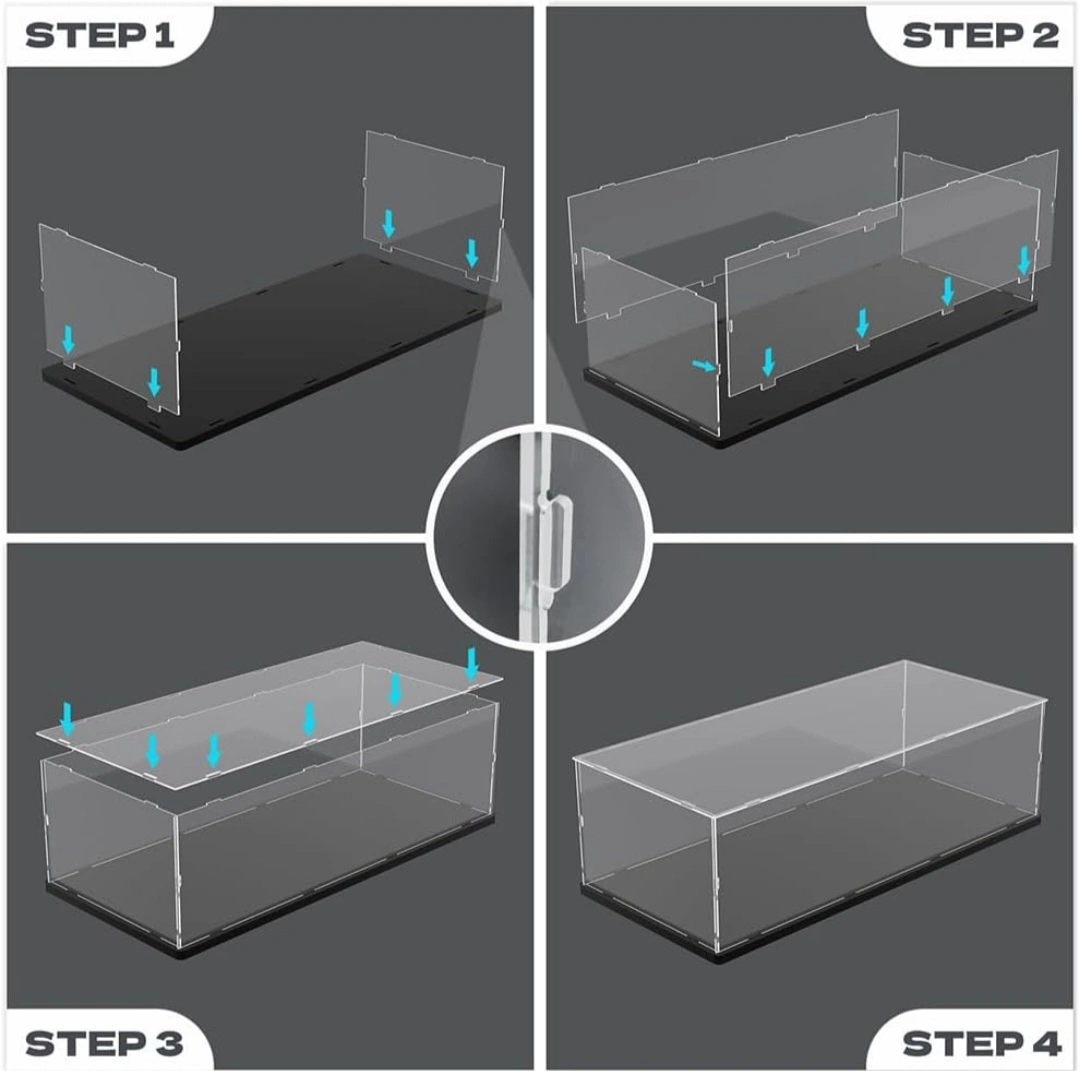 STEP 1

STEP 2

STEP 3

STEP 4