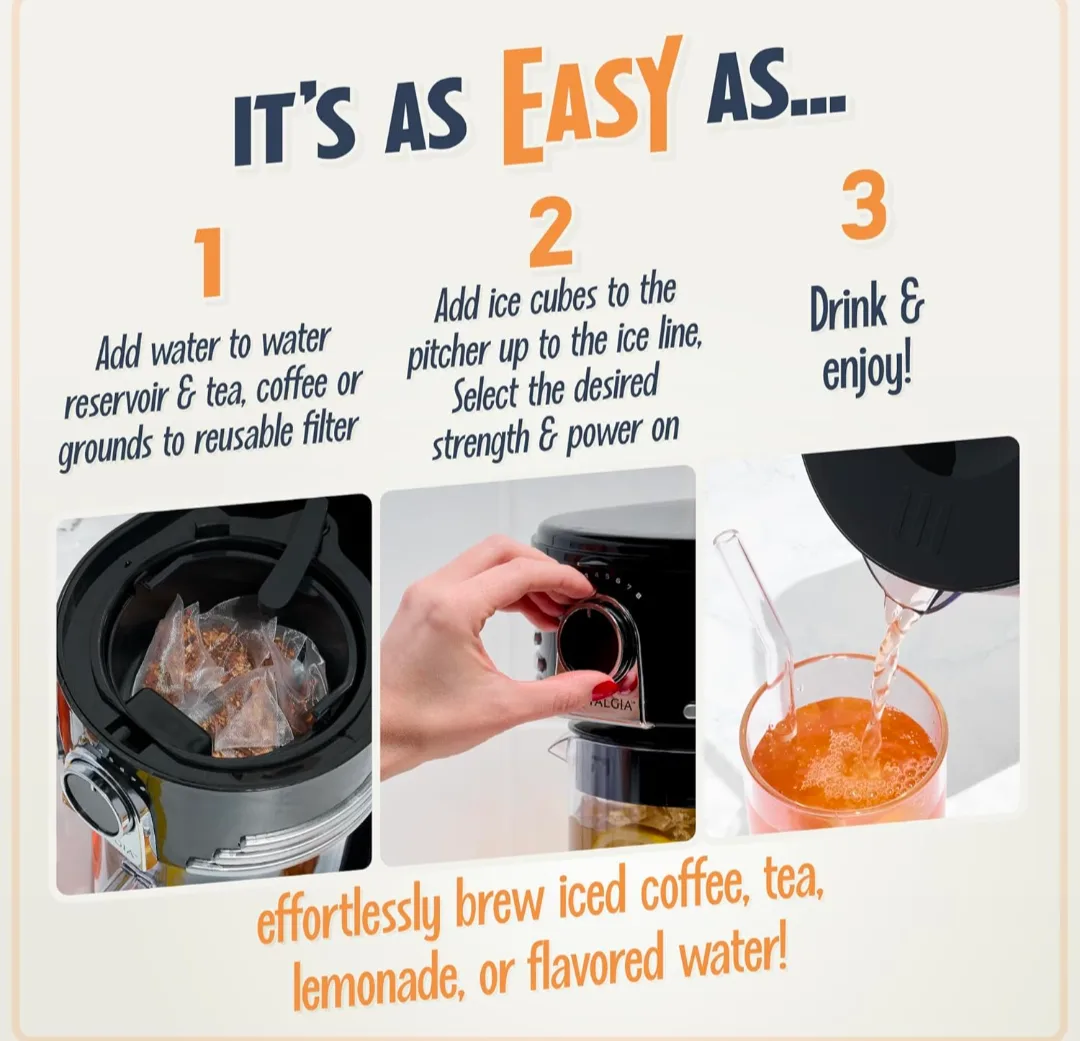 IT'S AS EASY AS...

1

Add water to water reservoir & tea, coffee or grounds to reusable filter

2

Add ice cubes to the pitcher up to the ice line, Select the desired strength & power on

3

Drink & enjoy!

effortlessly brew iced coffee, tea, lemonade, or flavored water!