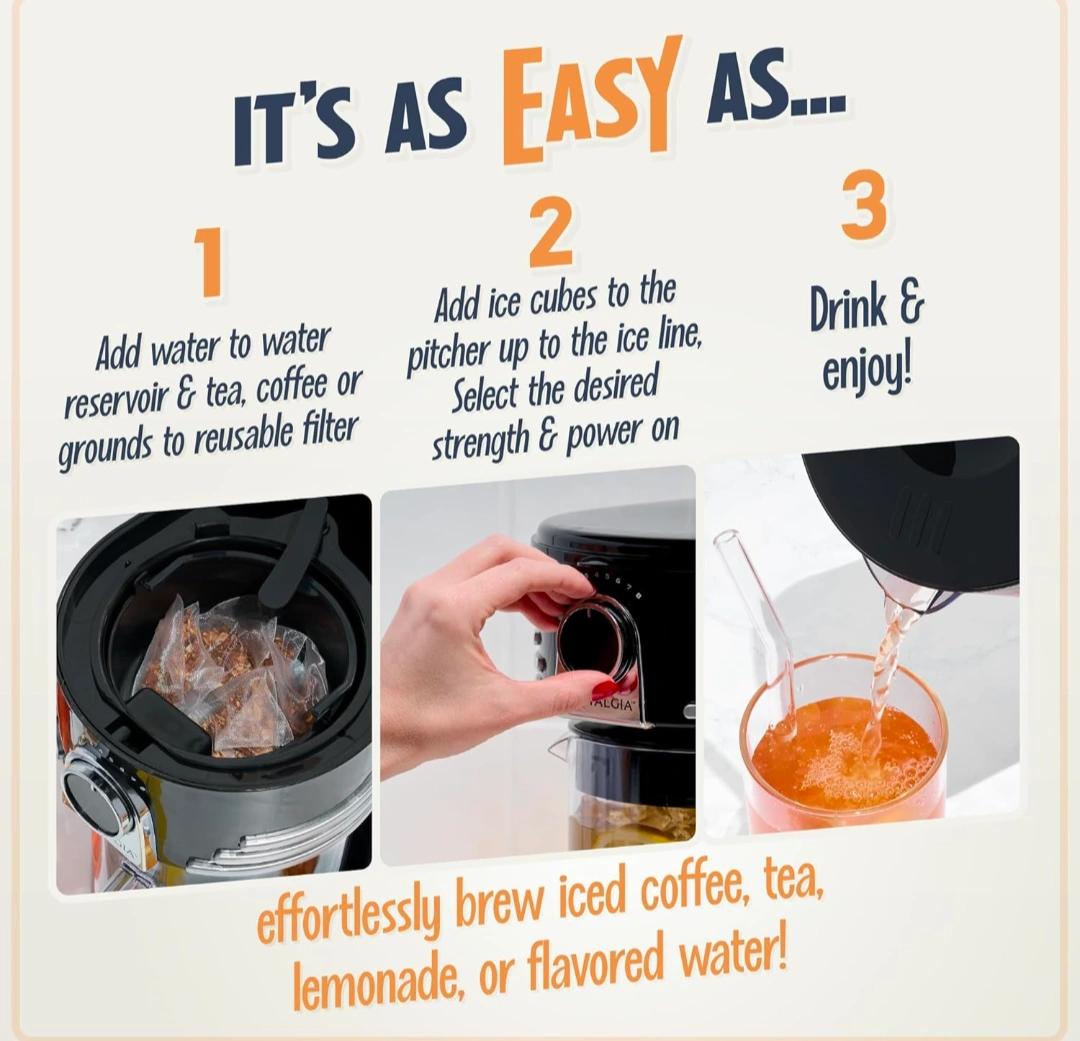 IT'S AS EASY AS...

1

Add water to water reservoir & tea, coffee or grounds to reusable filter

2

Add ice cubes to the pitcher up to the ice line, Select the desired strength & power on

3

Drink & enjoy!

effortlessly brew iced coffee, tea, lemonade, or flavored water!