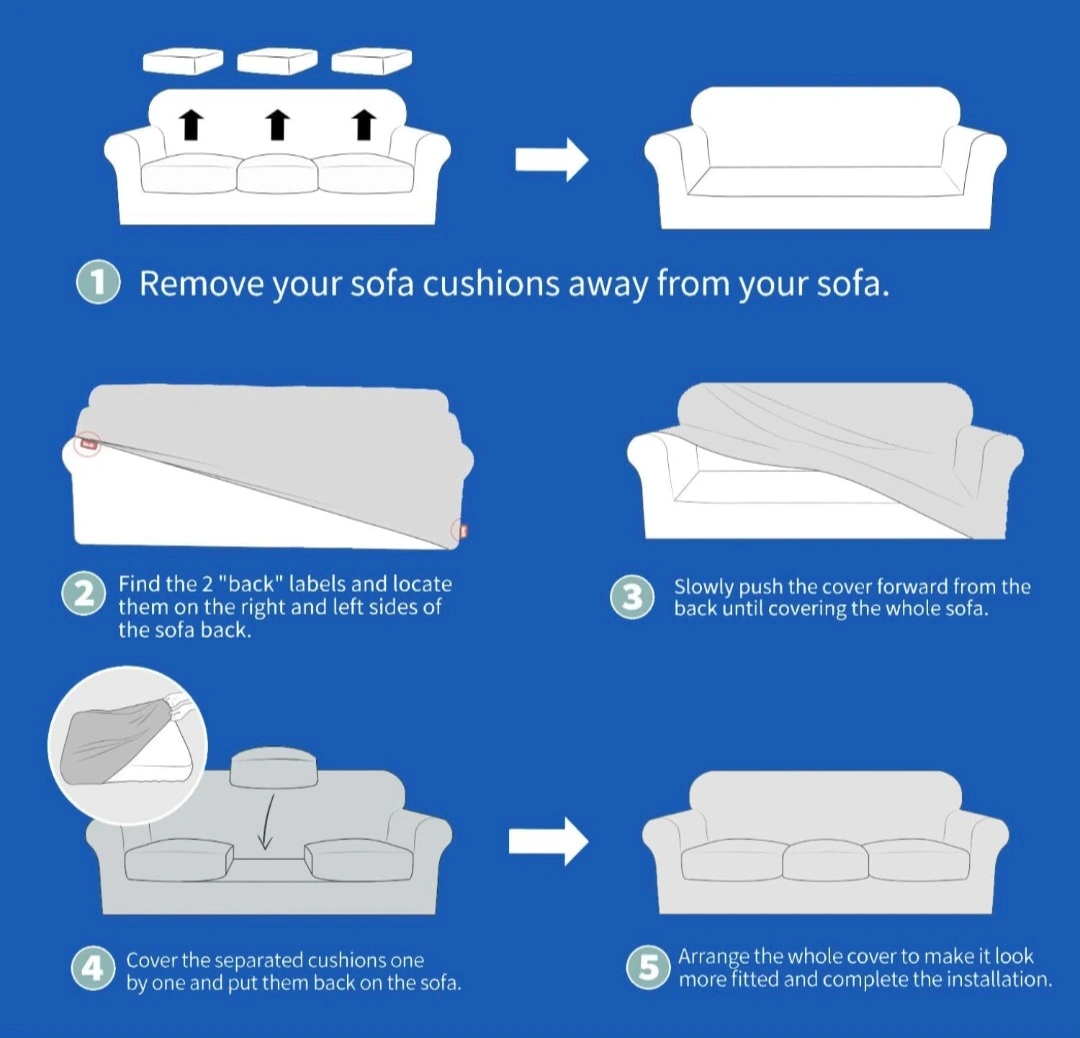 1 Remove your sofa cushions away from your sofa.

2 Find the 2 "back" labels and locate them on the right and left sides of the sofa back.

3 Slowly push the cover forward from the back until covering the whole sofa.

4 Cover the separated cushions one by one and put them back on the sofa.

5 Arrange the whole cover to make it look more fitted and complete the installation.