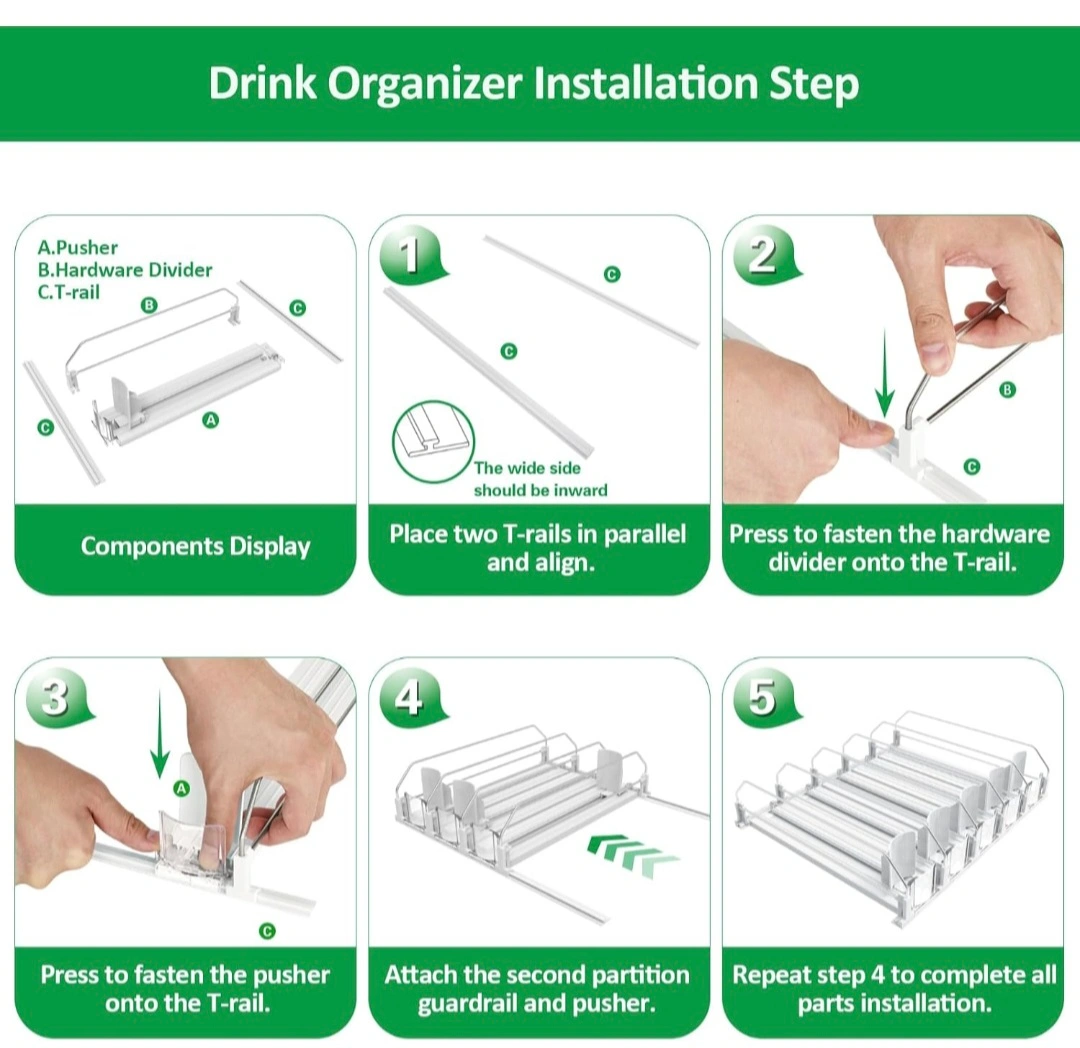 Drink Organizer Installation Step

A.Pusher
B.Hardware Divider
C.T-rail

B
C
C
A

Components Display

1
C
C
The wide side should be inward

Place two T-rails in parallel and align.

2
B
C

Press to fasten the hardware divider onto the T-rail.

3
A
C

Press to fasten the pusher onto the T-rail.

4

Attach the second partition guardrail and pusher.

5

Repeat step 4 to complete all parts installation.