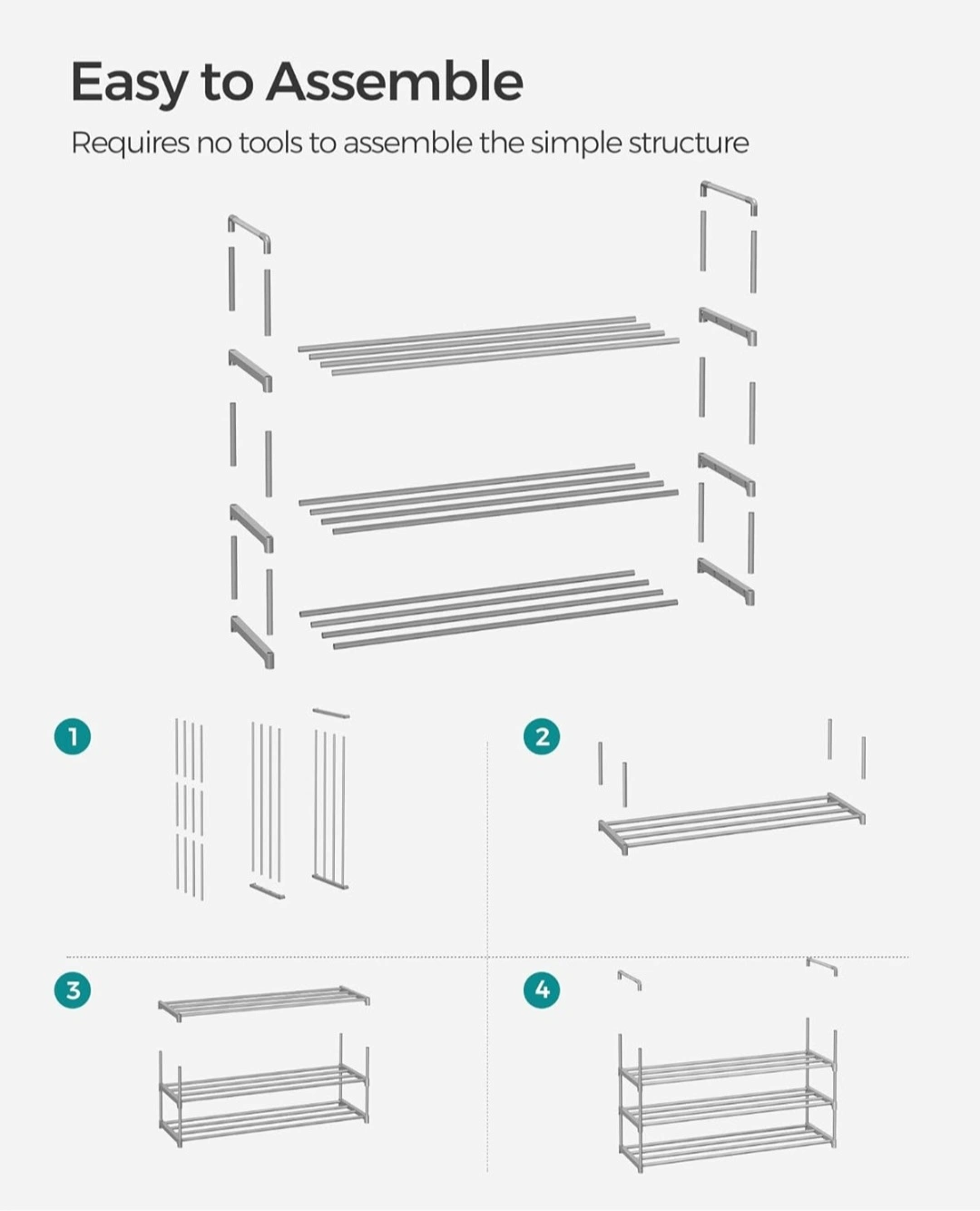 Easy to Assemble

Requires no tools to assemble the simple structure

1

2

3

4