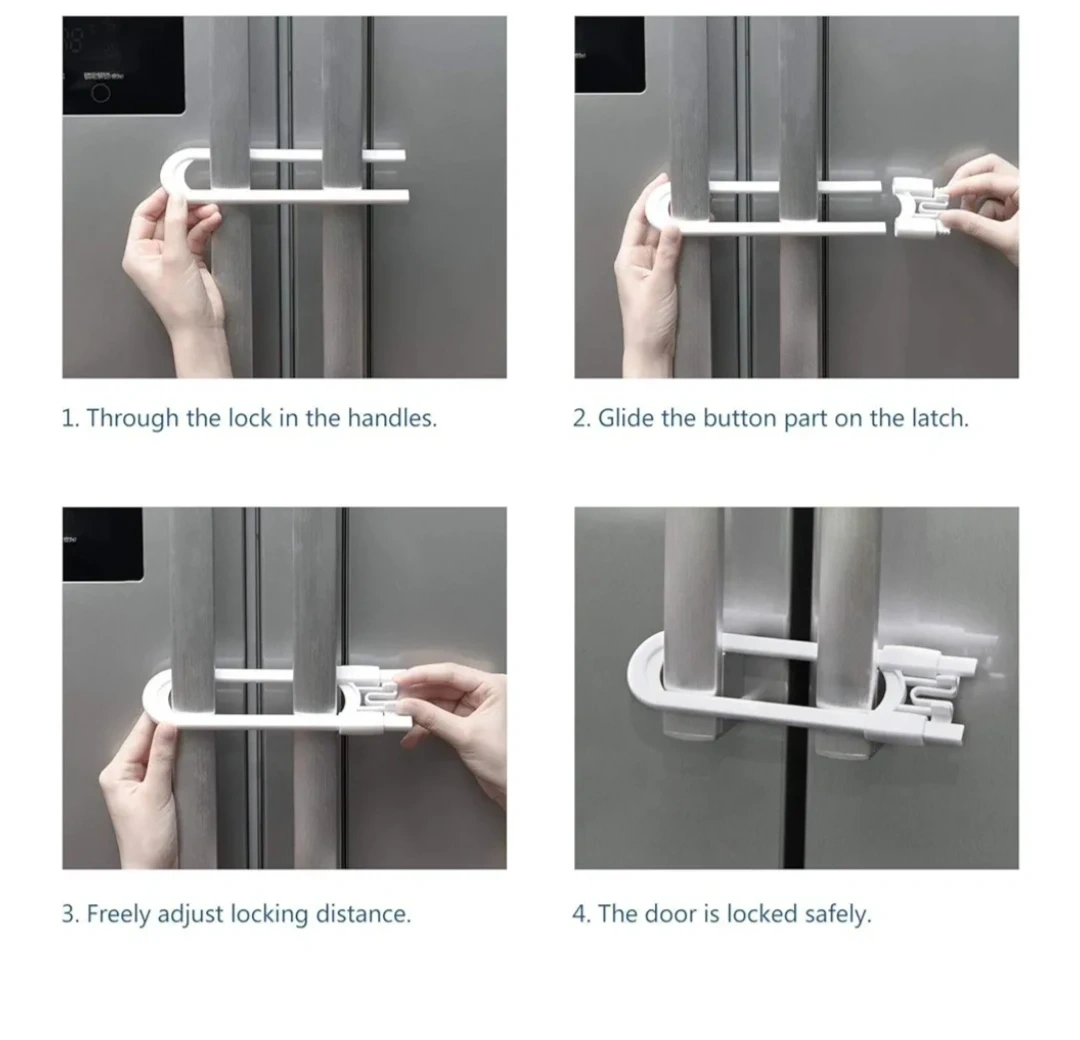 1. Through the lock in the handles.

2. Glide the button part on the latch.

3. Freely adjust locking distance.

4. The door is locked safely.