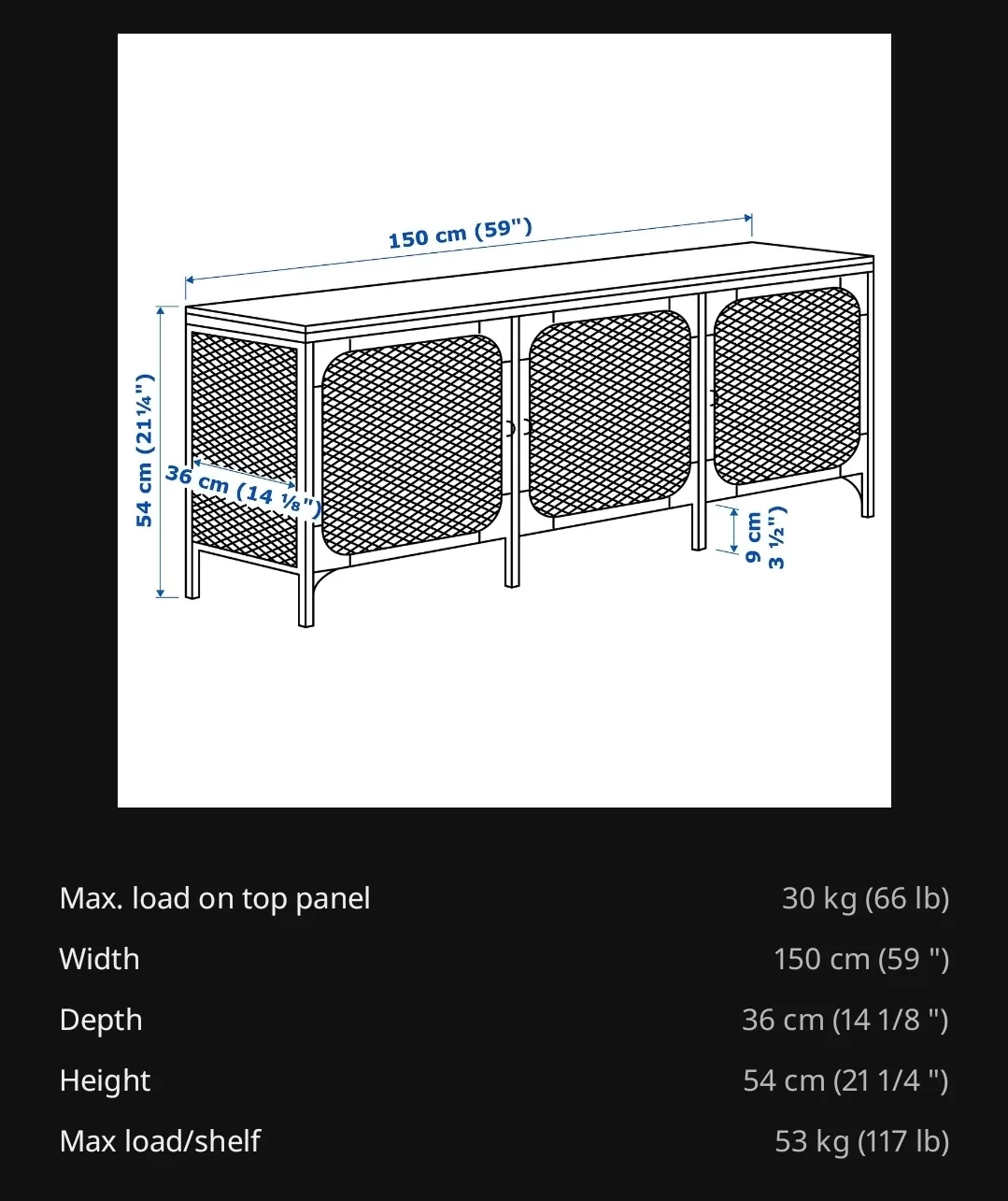 150 cm (59")

54 cm (21¼")

36 cm (14 ⅛")

9 cm
3 ½")

| | |
|---|---|
| Max. load on top panel | 30 kg (66 lb) |
| Width | 150 cm (59 ") |
| Depth | 36 cm (14 1/8 ") |
| Height | 54 cm (21 1/4 ") |
| Max load/shelf | 53 kg (117 lb) |