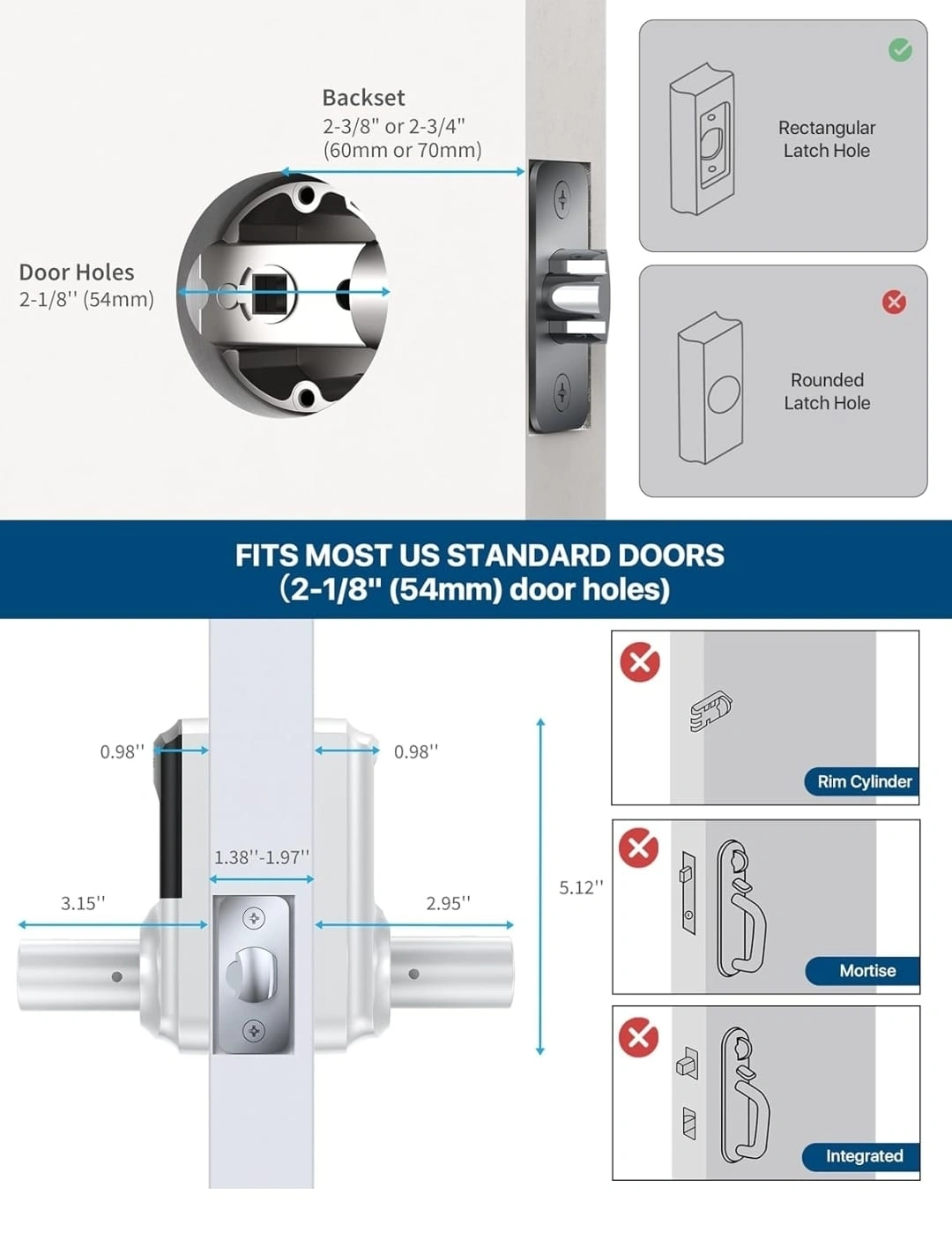 Backset
2-3/8" or 2-3/4"
(60mm or 70mm)

Door Holes
2-1/8'' (54mm)

Rectangular Latch Hole

Rounded Latch Hole

FITS MOST US STANDARD DOORS
(2-1/8" (54mm) door holes)

0.98''

0.98''

1.38''-1.97''

3.15''

2.95''

5.12''

Rim Cylinder

Mortise

Integrated