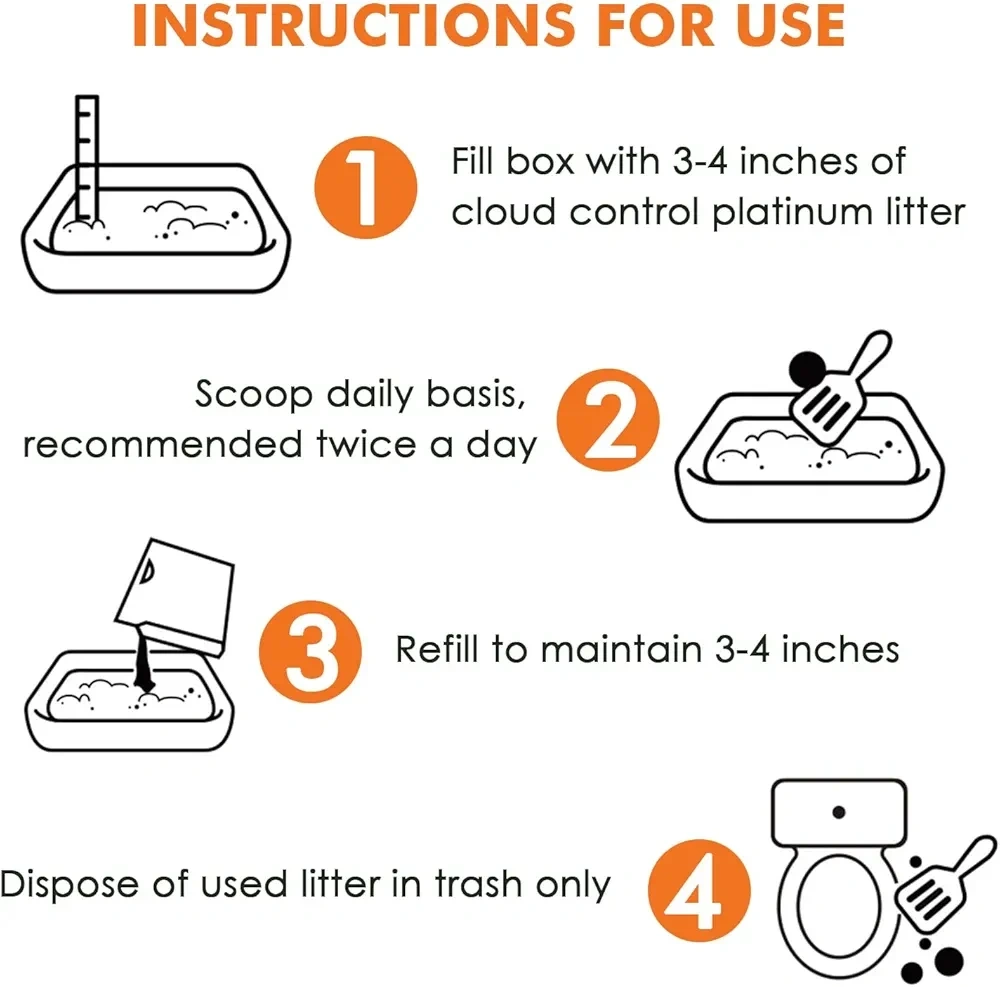 INSTRUCTIONS FOR USE

1 Fill box with 3-4 inches of cloud control platinum litter

Scoop daily basis, recommended twice a day 2

3 Refill to maintain 3-4 inches

Dispose of used litter in trash only 4