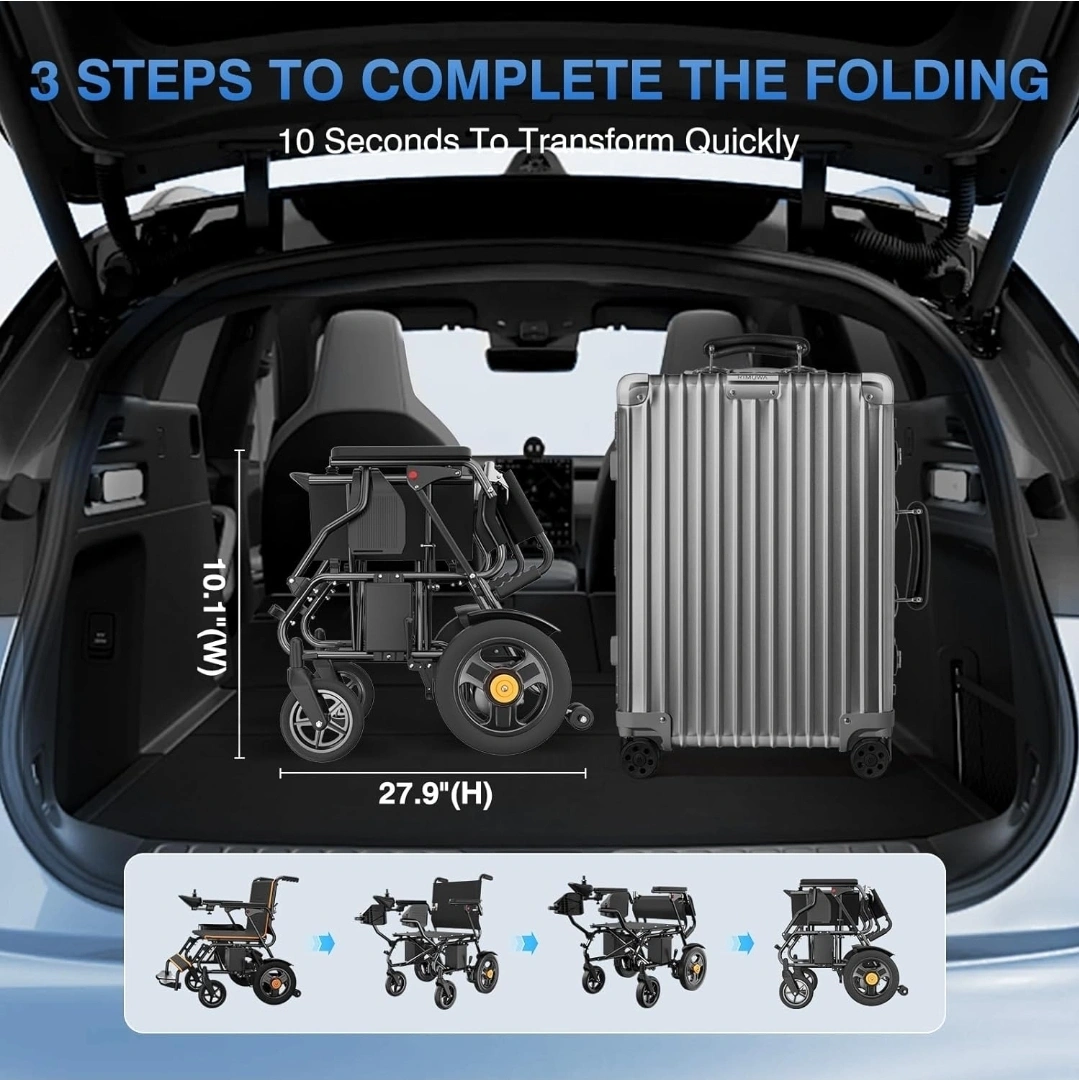 3 STEPS TO COMPLETE THE FOLDING

10 Seconds To Transform Quickly

10.1"(W)

27.9"(H)