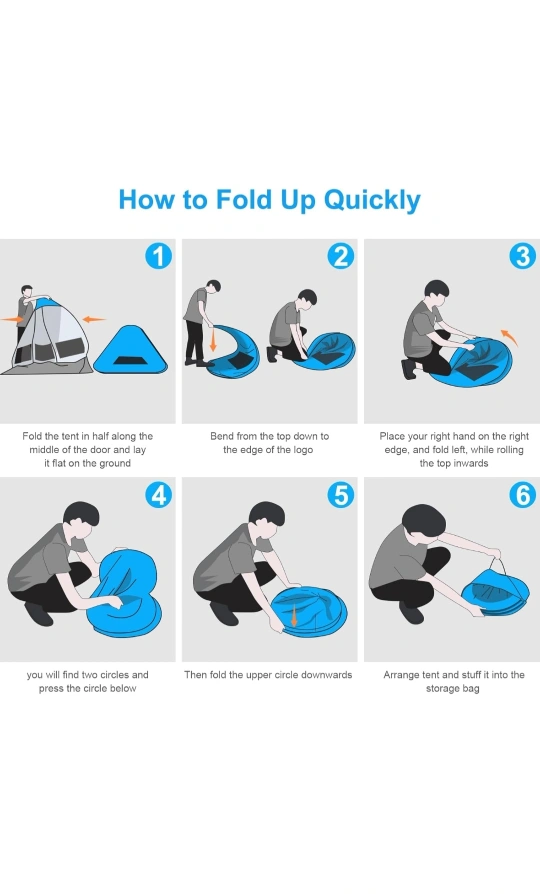 How to Fold Up Quickly

1

Fold the tent in half along the middle of the door and lay it flat on the ground

2

Bend from the top down to the edge of the logo

3

Place your right hand on the right edge, and fold left, while rolling the top inwards

4

you will find two circles and press the circle below

5

Then fold the upper circle downwards

6

Arrange tent and stuff it into the storage bag