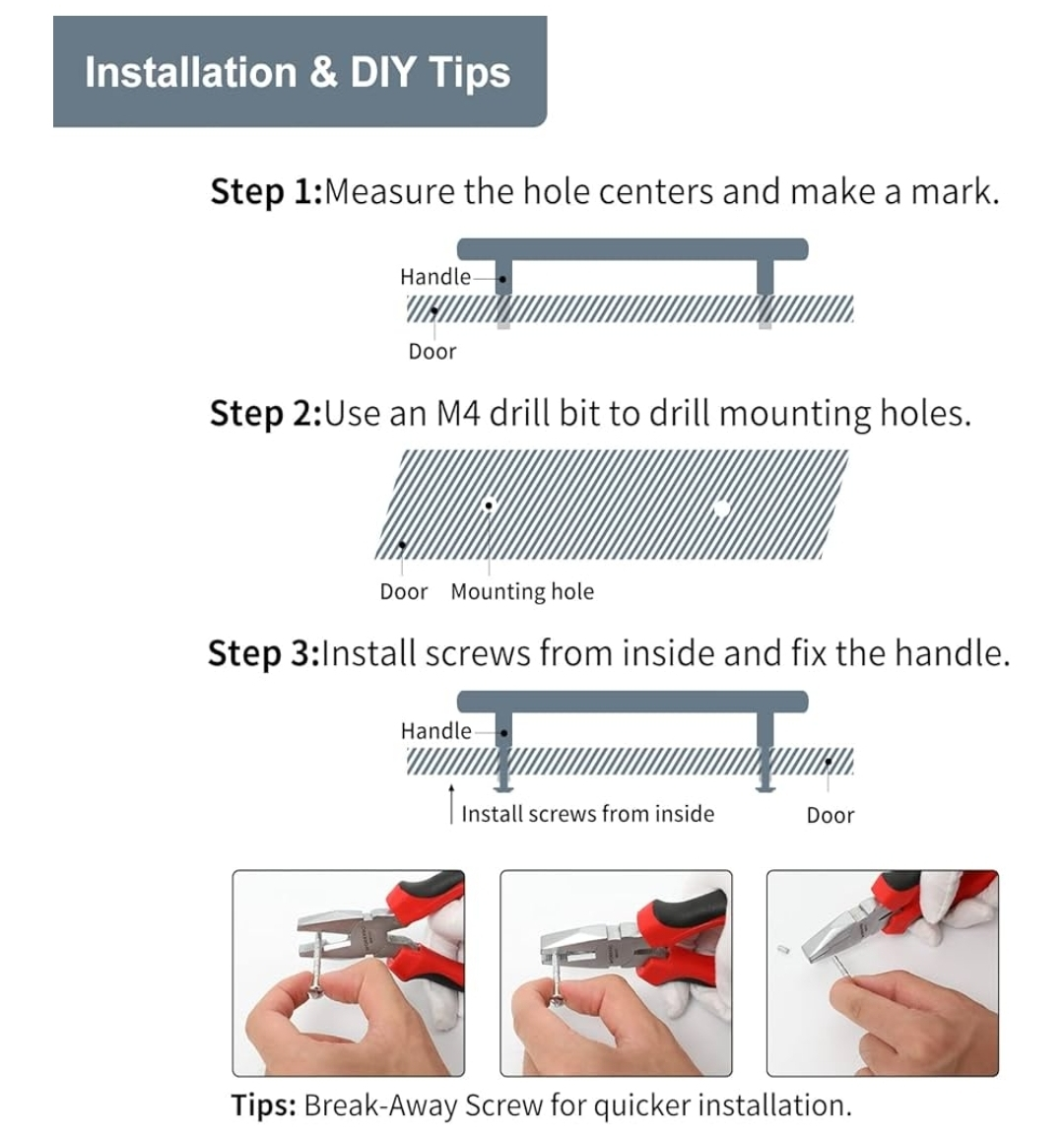 Installation & DIY Tips

Step 1:Measure the hole centers and make a mark.

Handle

Door

Step 2:Use an M4 drill bit to drill mounting holes.

Door Mounting hole

Step 3:Install screws from inside and fix the handle.

Handle

Install screws from inside

Door

Tips: Break-Away Screw for quicker installation.