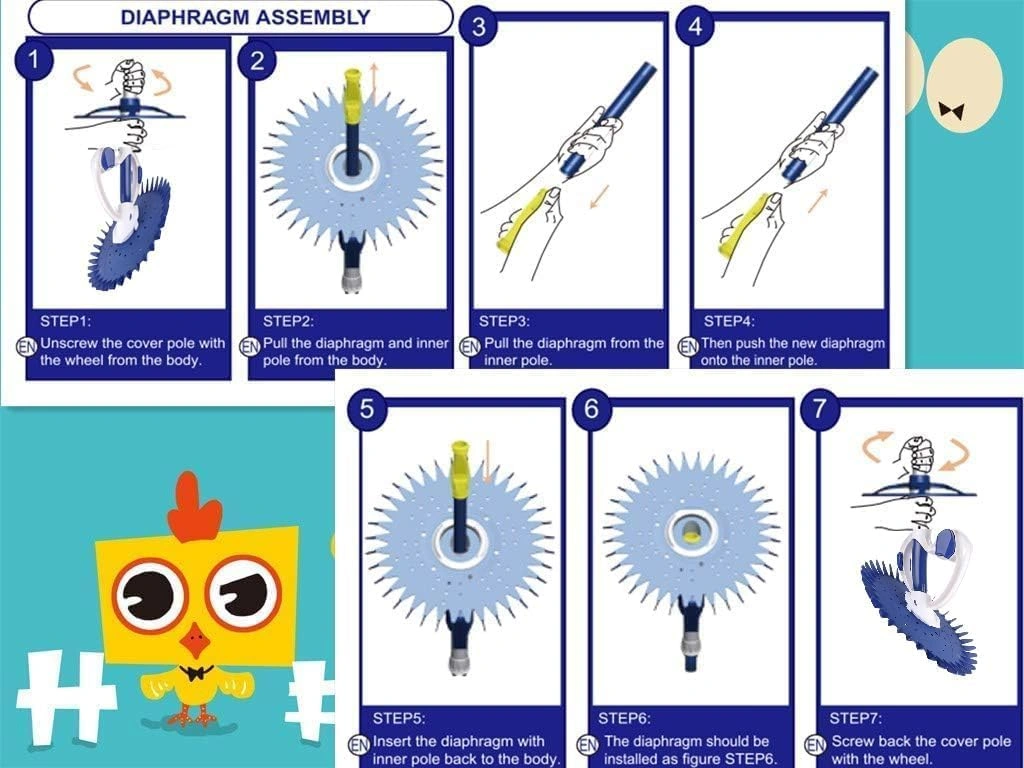 DIAPHRAGM ASSEMBLY

1

STEP1:
EN Unscrew the cover pole with the wheel from the body.

2

STEP2:
EN Pull the diaphragm and inner pole from the body.

3

STEP3:
EN Pull the diaphragm from the inner pole.

4

STEP4:
EN Then push the new diaphragm onto the inner pole.

5

STEP5:
EN Insert the diaphragm with inner pole back to the body.

6

STEP6:
EN The diaphragm should be installed as figure STEP6.

7

STEP7:
EN Screw back the cover pole with the wheel.