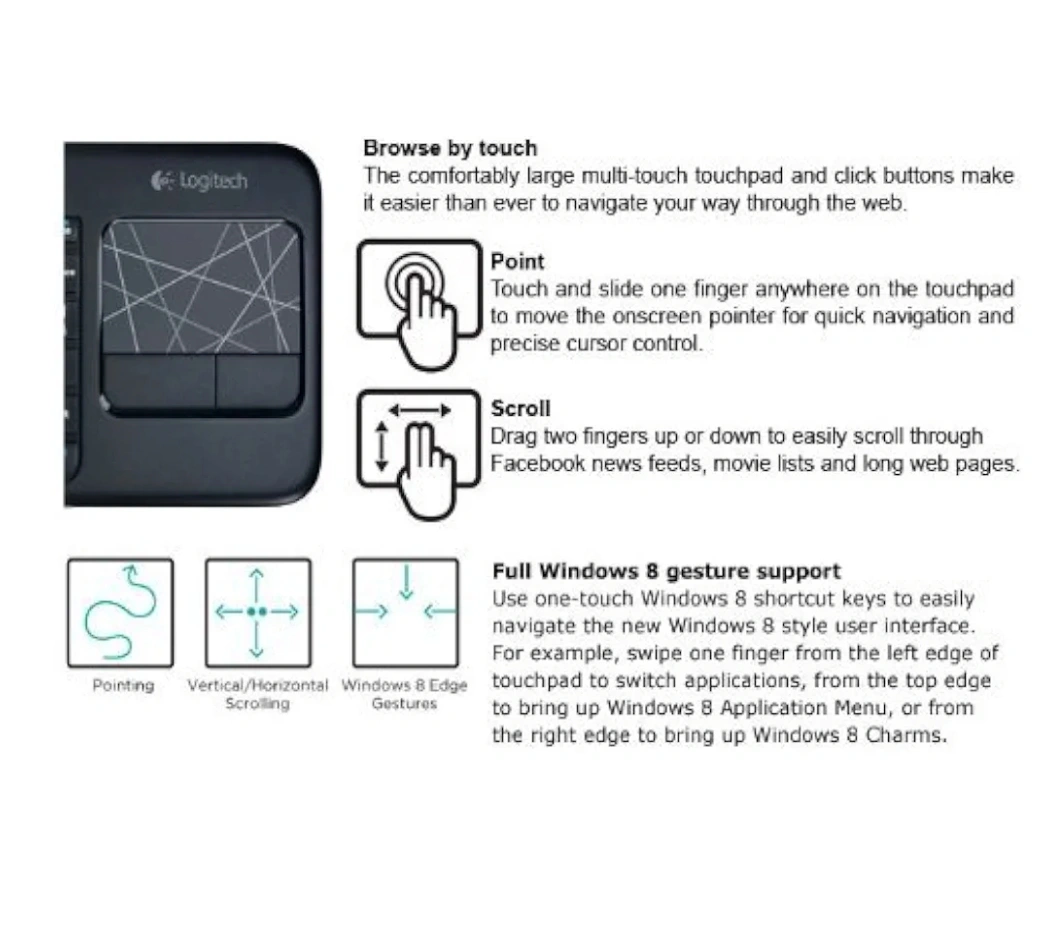 Logitech

Browse by touch
The comfortably large multi-touch touchpad and click buttons make it easier than ever to navigate your way through the web.

Point
Touch and slide one finger anywhere on the touchpad to move the onscreen pointer for quick navigation and precise cursor control.

Scroll
Drag two fingers up or down to easily scroll through Facebook news feeds, movie lists and long web pages.

Pointing

Vertical/Horizontal Scrolling

Windows 8 Edge Gestures

Full Windows 8 gesture support
Use one-touch Windows 8 shortcut keys to easily navigate the new Windows 8 style user interface. For example, swipe one finger from the left edge of touchpad to switch applications, from the top edge to bring up Windows 8 Application Menu, or from the right edge to bring up Windows 8 Charms.