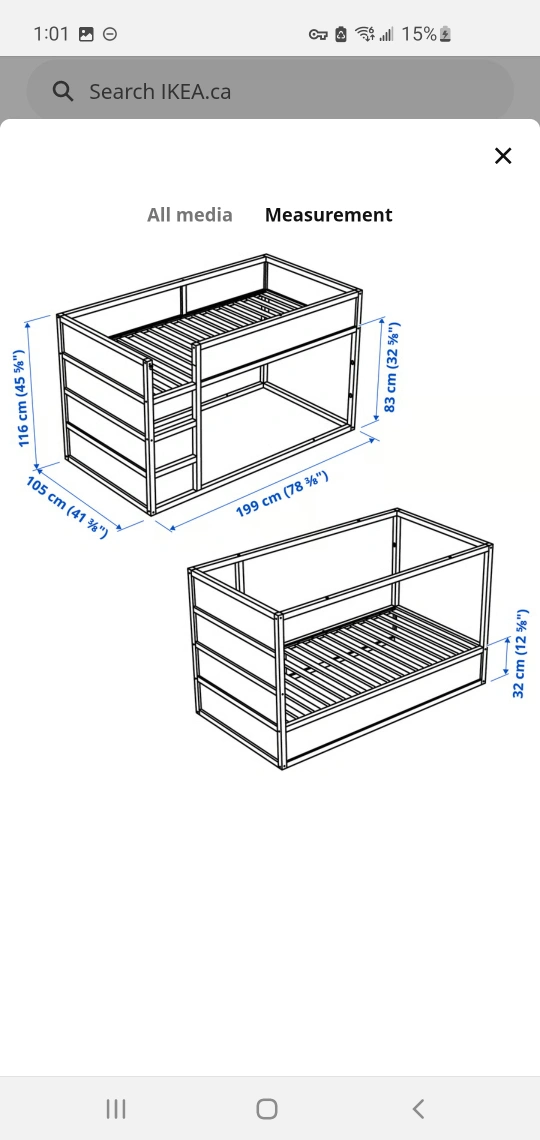 1:01 15%

Search IKEA.ca

All media Measurement

116 cm (45 ⅝")
105 cm (41 ⅜")
199 cm (78 ⅜")
83 cm (32 ⅝")
32 cm (12 ⅝")