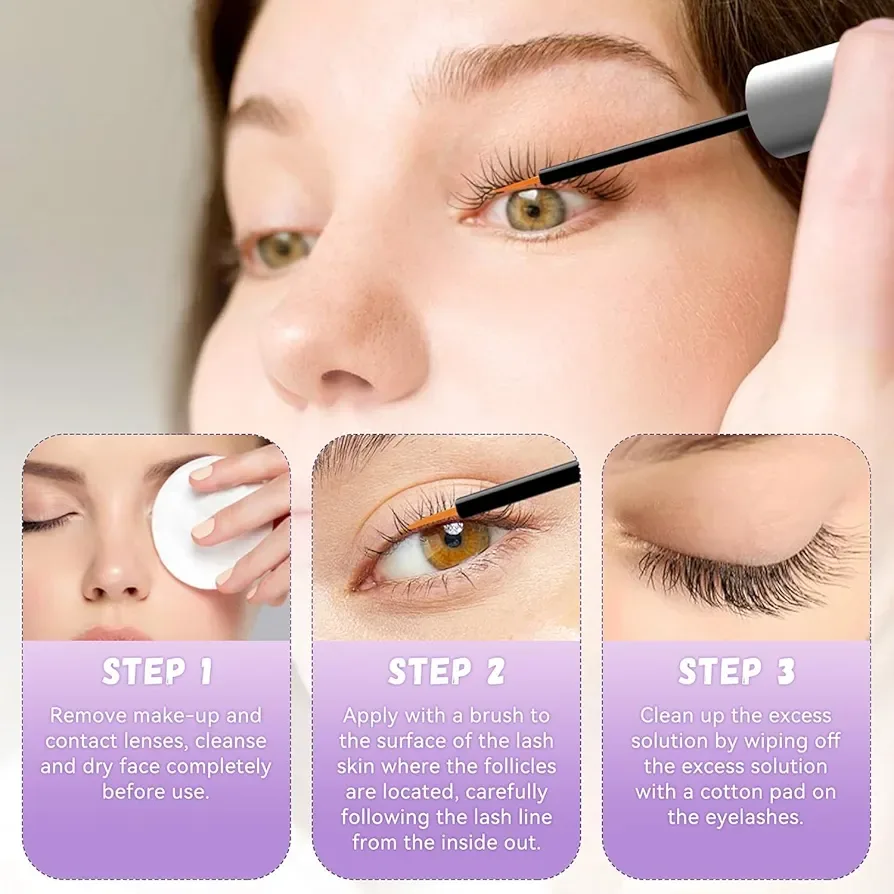 STEP 1

Remove make-up and contact lenses, cleanse and dry face completely before use.

STEP 2

Apply with a brush to the surface of the lash skin where the follicles are located, carefully following the lash line from the inside out.

STEP 3

Clean up the excess solution by wiping off the excess solution with a cotton pad on the eyelashes.