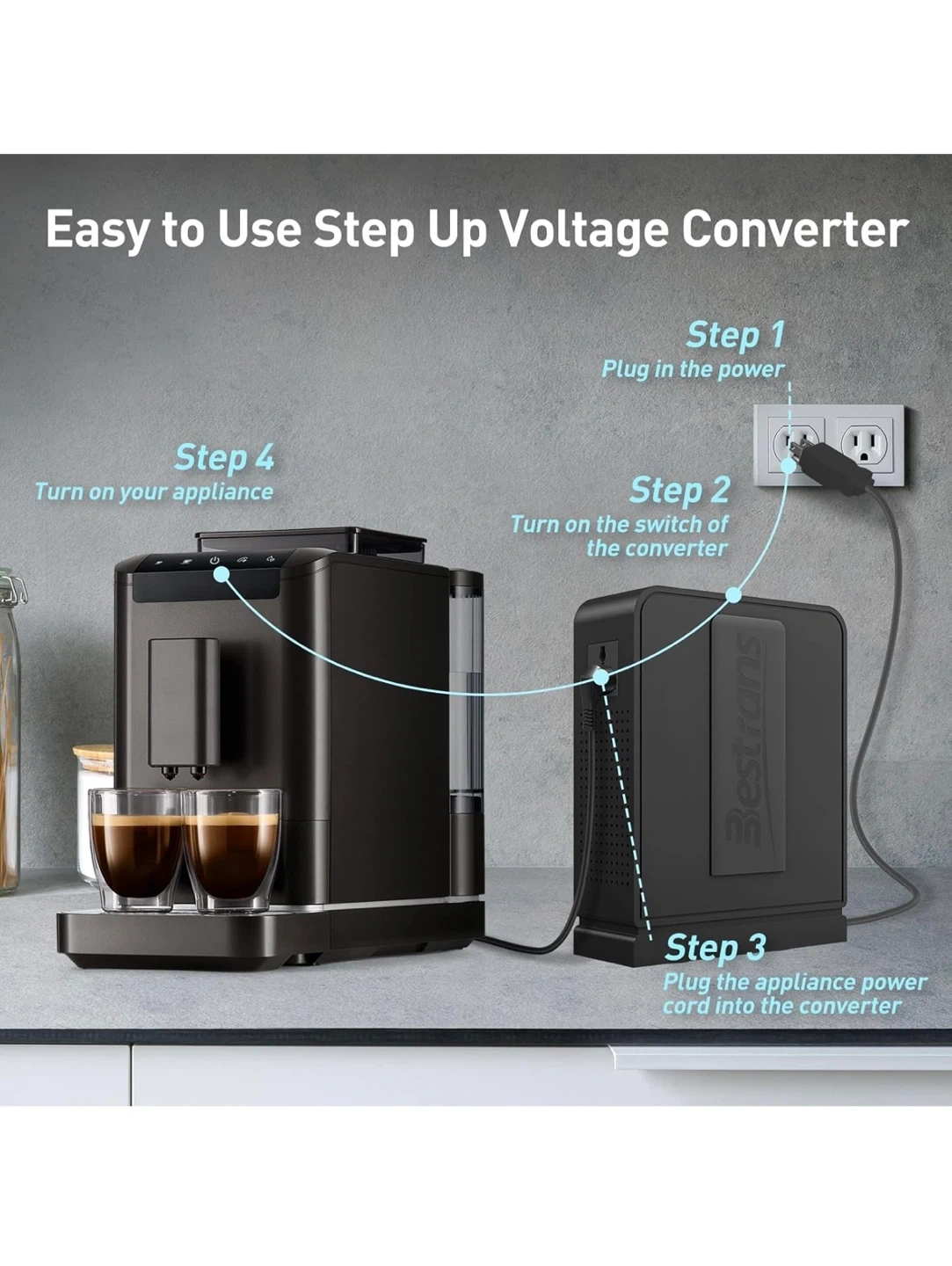 Easy to Use Step Up Voltage Converter

Step 1
Plug in the power

Step 4
Turn on your appliance

Step 2
Turn on the switch of the converter

Bestrans

Step 3
Plug the appliance power cord into the converter