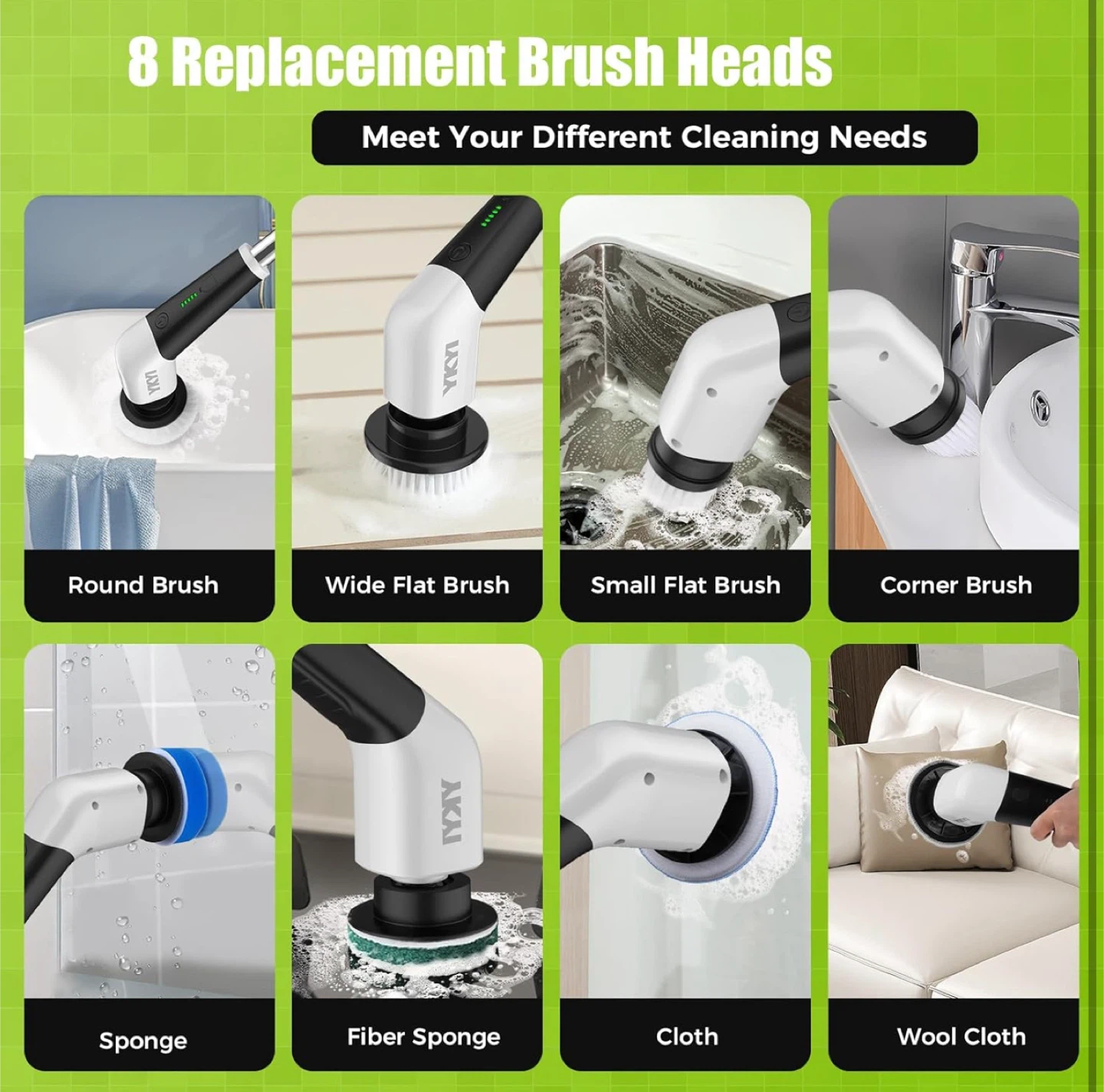 8 Replacement Brush Heads

Meet Your Different Cleaning Needs

YKYI

Round Brush

YKYI

Wide Flat Brush

Small Flat Brush

Corner Brush

Sponge

YKYI

Fiber Sponge

Cloth

Wool Cloth