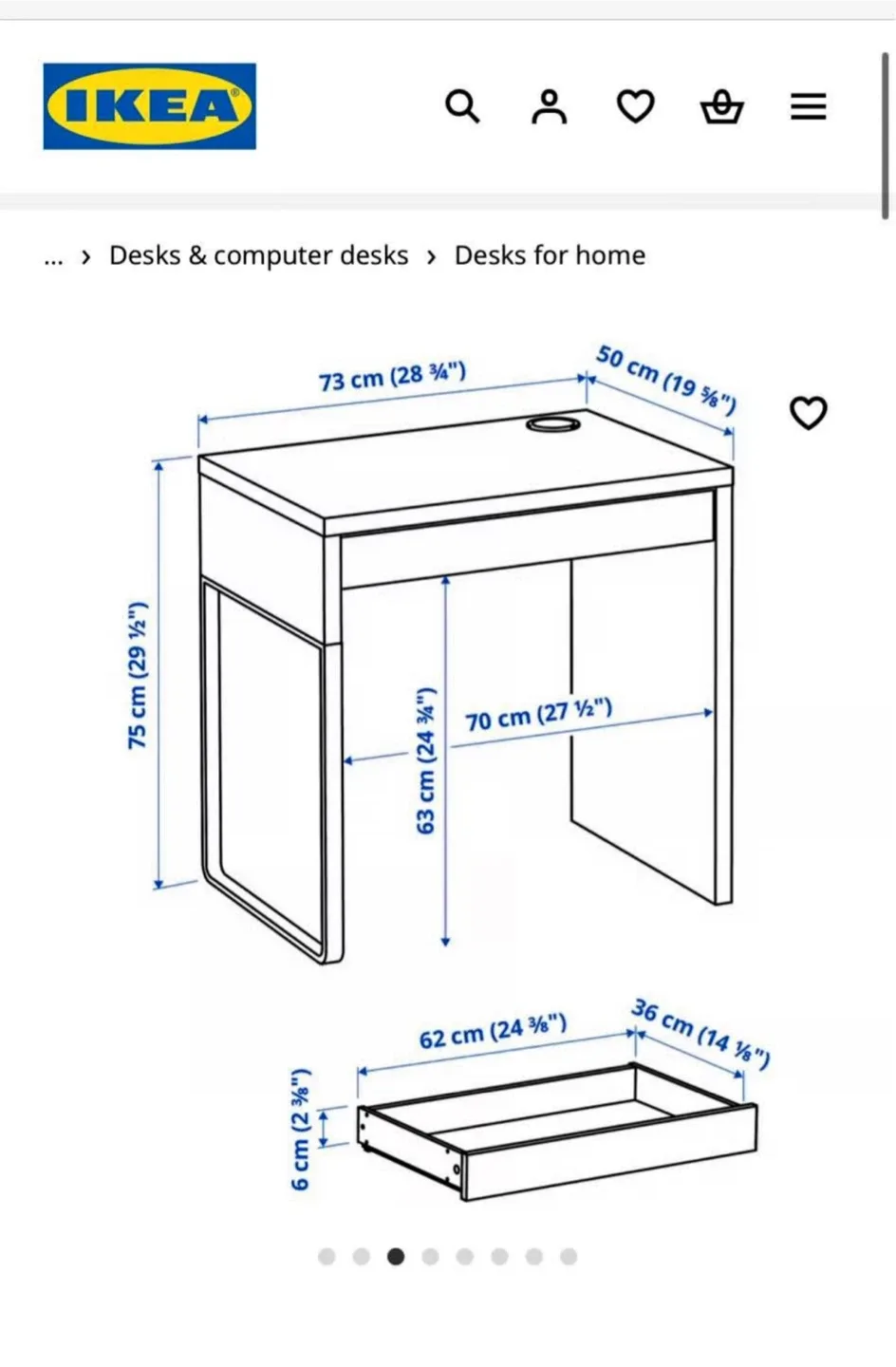 IKEA®

... › Desks & computer desks › Desks for home

73 cm (28 ¾")
50 cm (19 ⅝")
75 cm (29 ½")
63 cm (24 ¾")
70 cm (27 ½")

62 cm (24 ⅜")
36 cm (14 ⅛")
6 cm (2 ⅜")