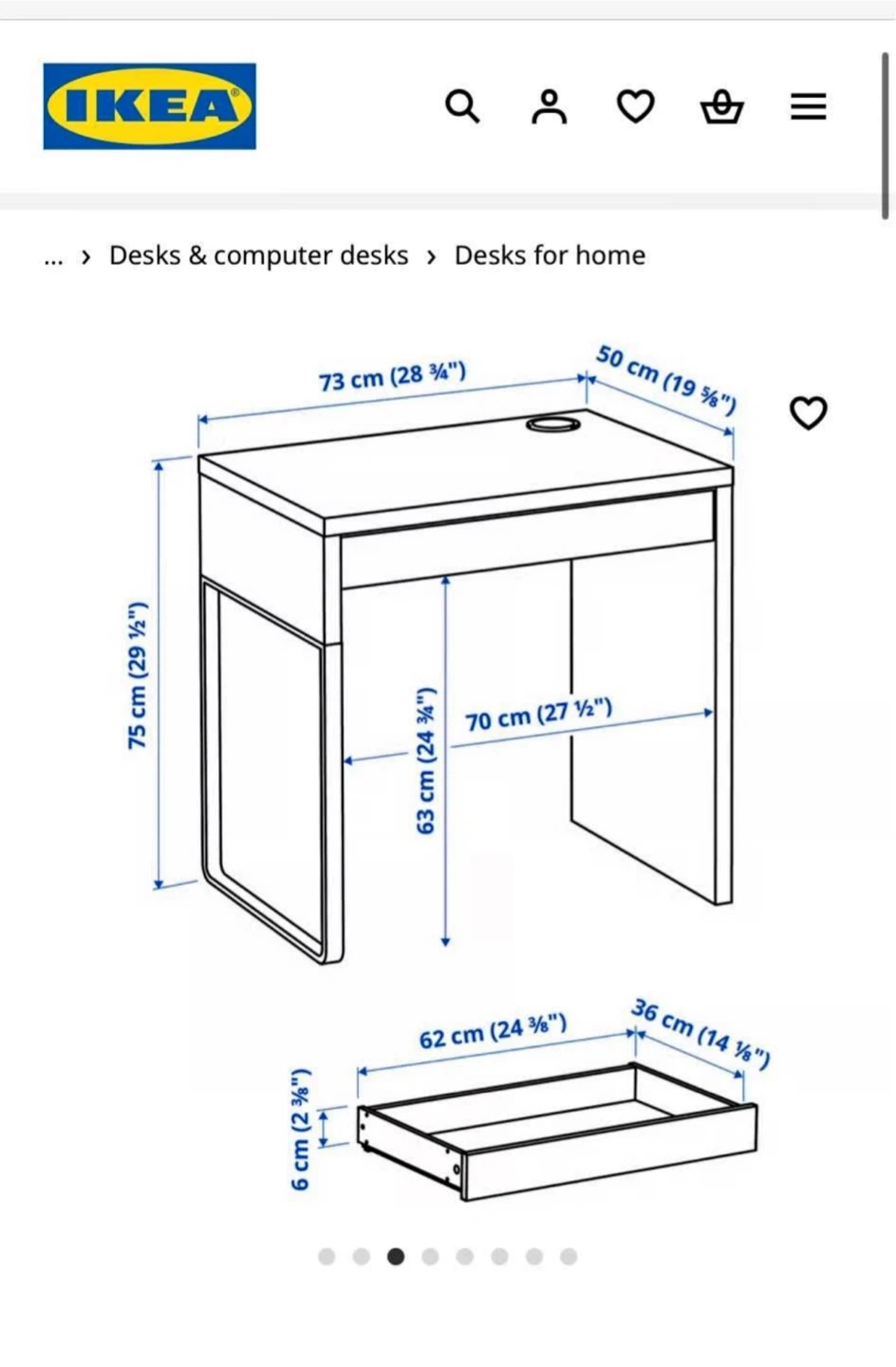 IKEA

... › Desks & computer desks › Desks for home

73 cm (28 ¾")
50 cm (19 ⅝")
75 cm (29 ½")
63 cm (24 ¾")
70 cm (27 ½")

62 cm (24 ⅜")
36 cm (14 ⅛")
6 cm (2 ⅜")