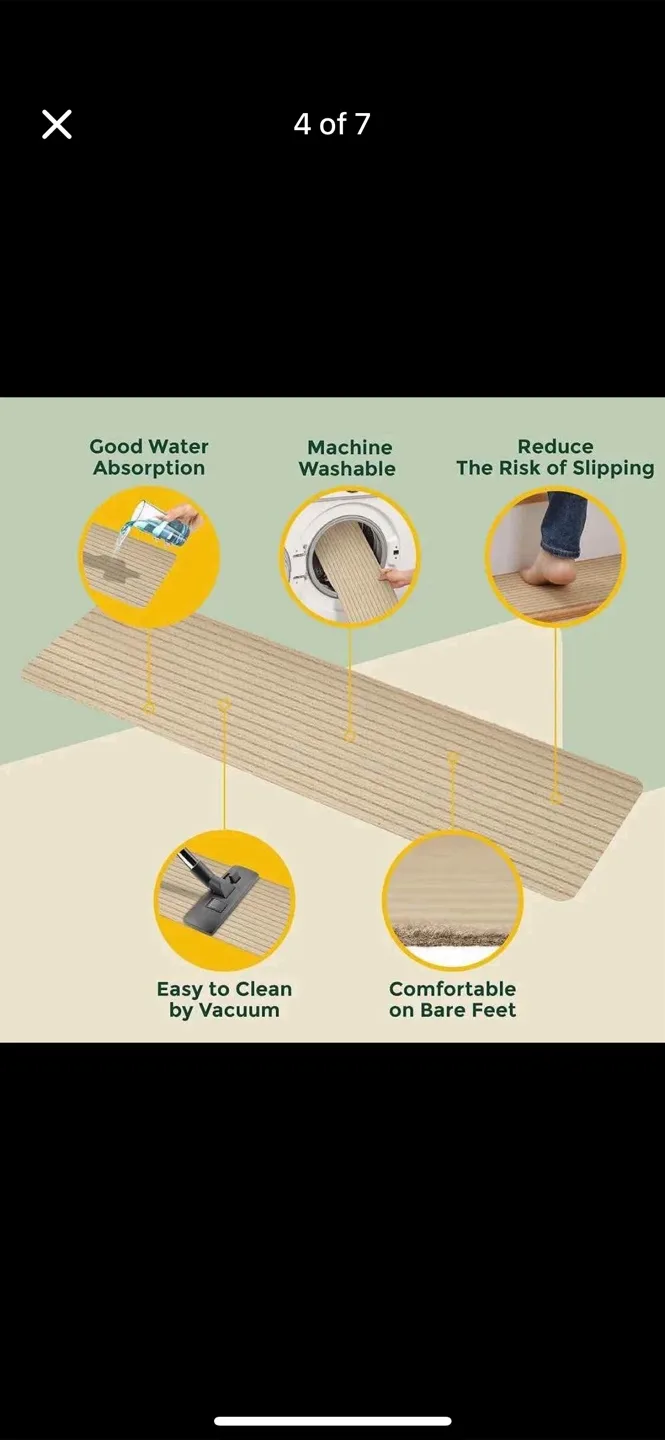 4 of 7

Good Water Absorption

Machine Washable

Reduce The Risk of Slipping

Easy to Clean by Vacuum

Comfortable on Bare Feet