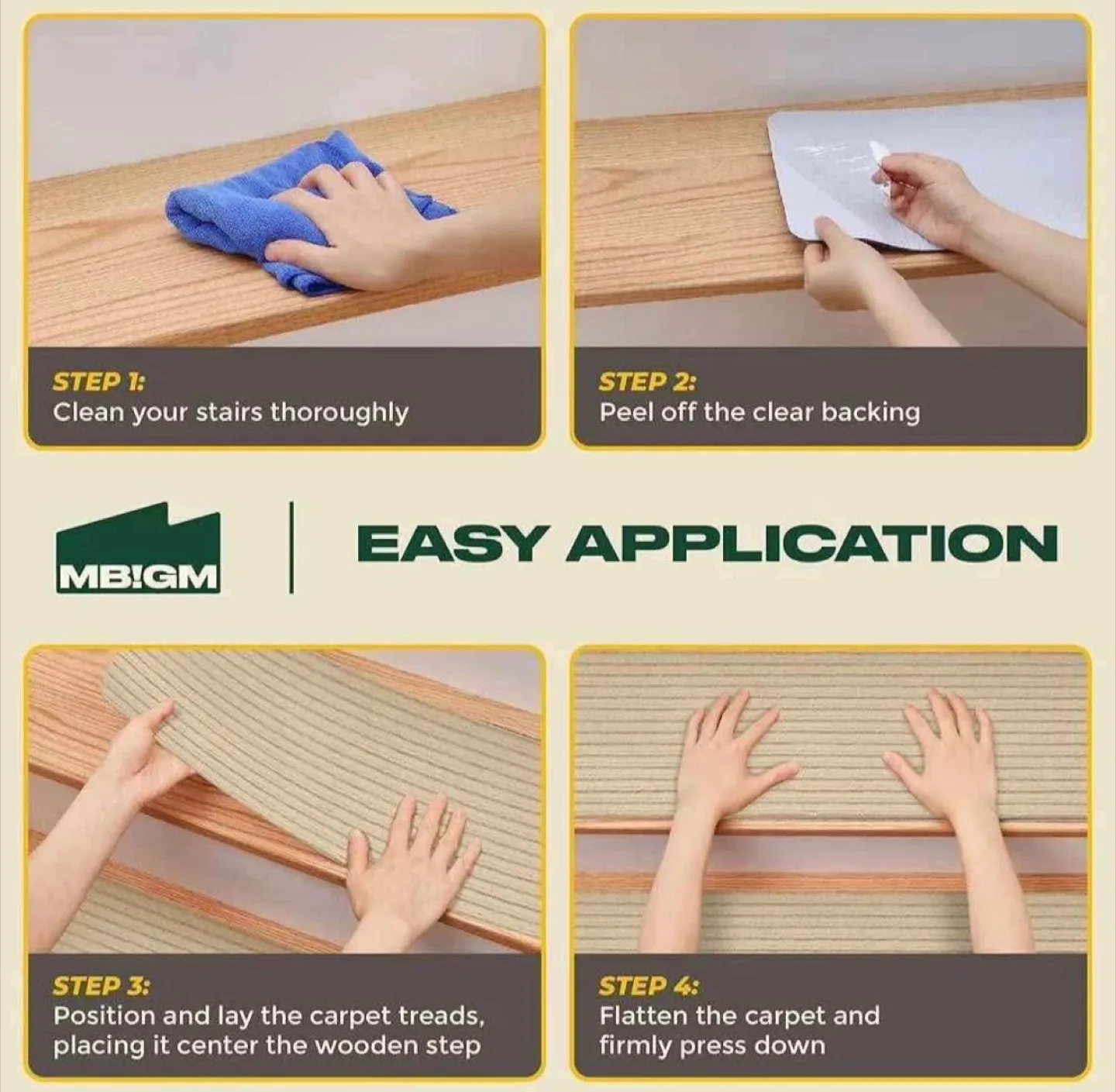 STEP 1:
Clean your stairs thoroughly

STEP 2:
Peel off the clear backing

MB!GM

EASY APPLICATION

STEP 3:
Position and lay the carpet treads, placing it center the wooden step

STEP 4:
Flatten the carpet and firmly press down