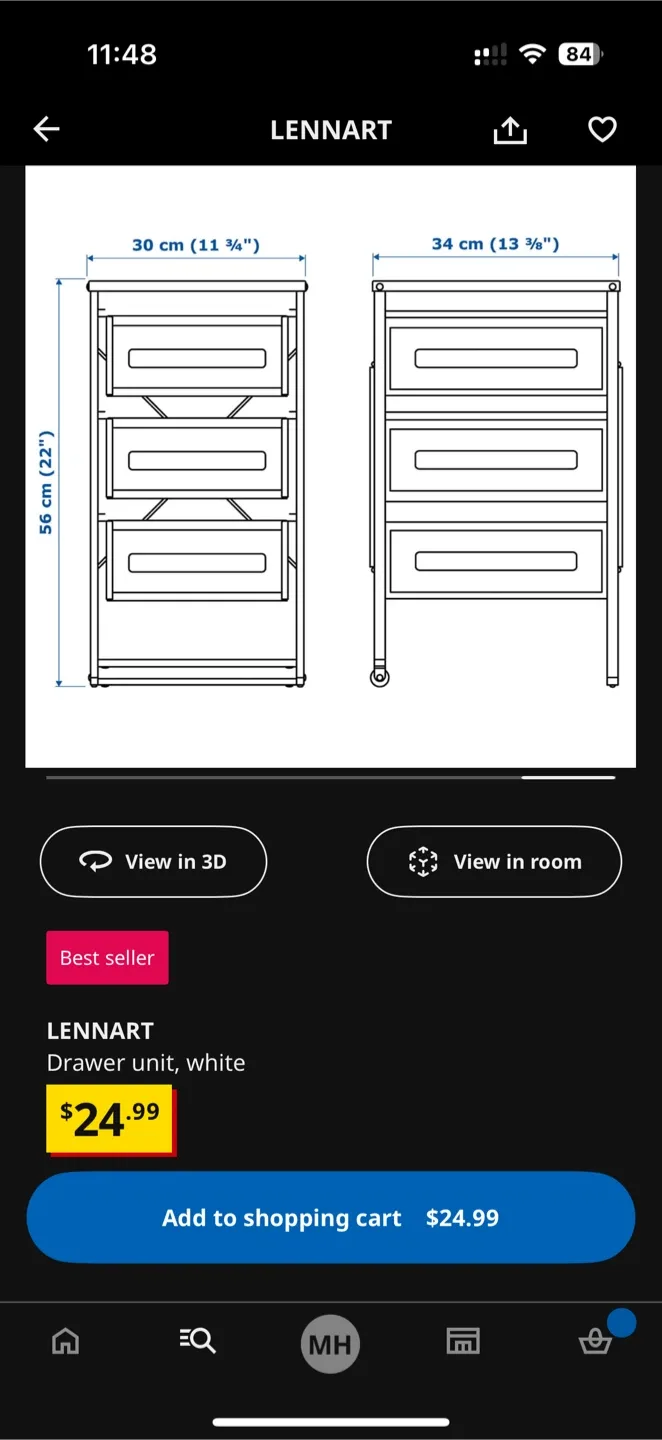 11:48

84

LENNART

30 cm (11 ¾")

34 cm (13 ⅜")

56 cm (22")

View in 3D

View in room

Best seller

LENNART
Drawer unit, white

$24.99

Add to shopping cart $24.99

MH