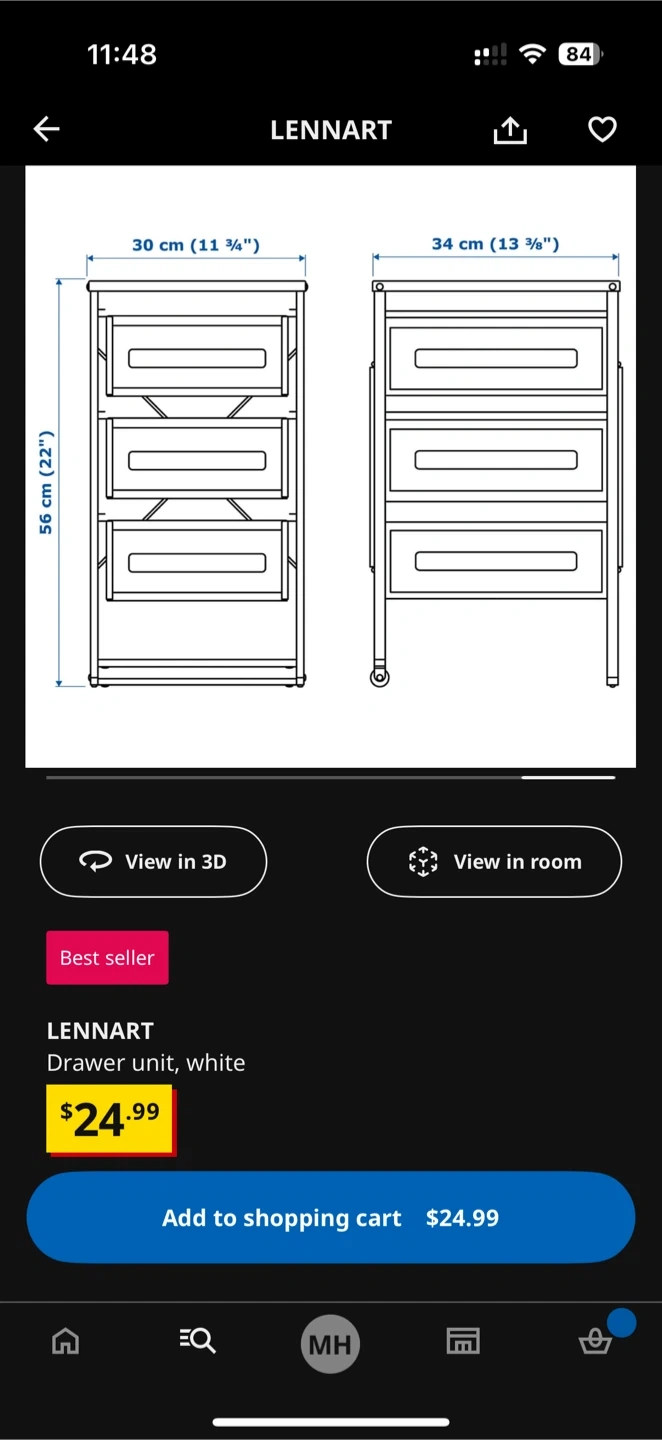 11:48

84

LENNART

30 cm (11 ¾")

34 cm (13 ⅜")

56 cm (22")

View in 3D

View in room

Best seller

LENNART
Drawer unit, white

$24.99

Add to shopping cart $24.99

MH