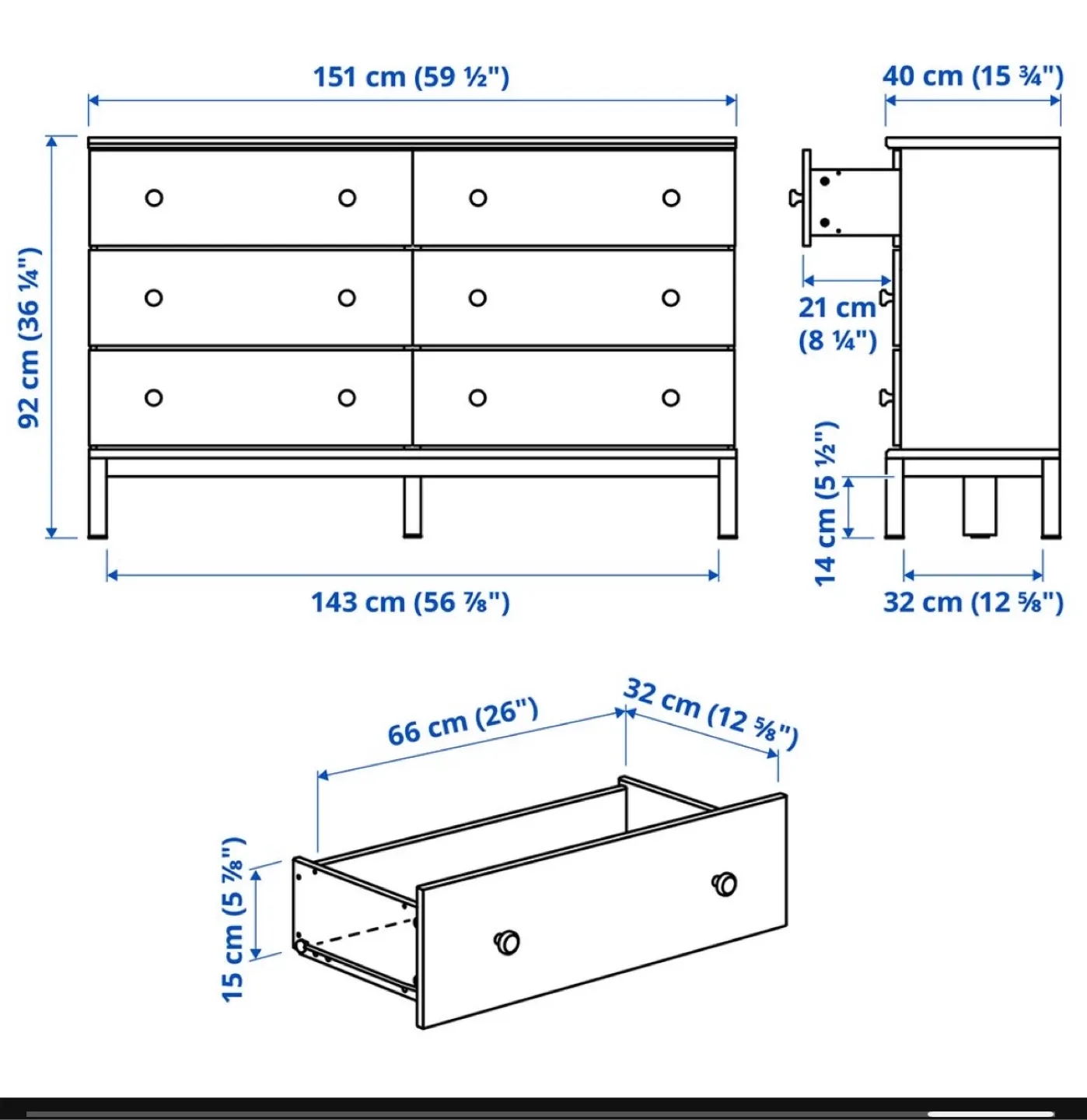 151 cm (59 ½")

40 cm (15 ¾")

92 cm (36 ¼")

21 cm (8 ¼")

14 cm (5 ½")

143 cm (56 ⅞")

32 cm (12 ⅝")

66 cm (26")

32 cm (12 ⅝")

15 cm (5 ⅞")