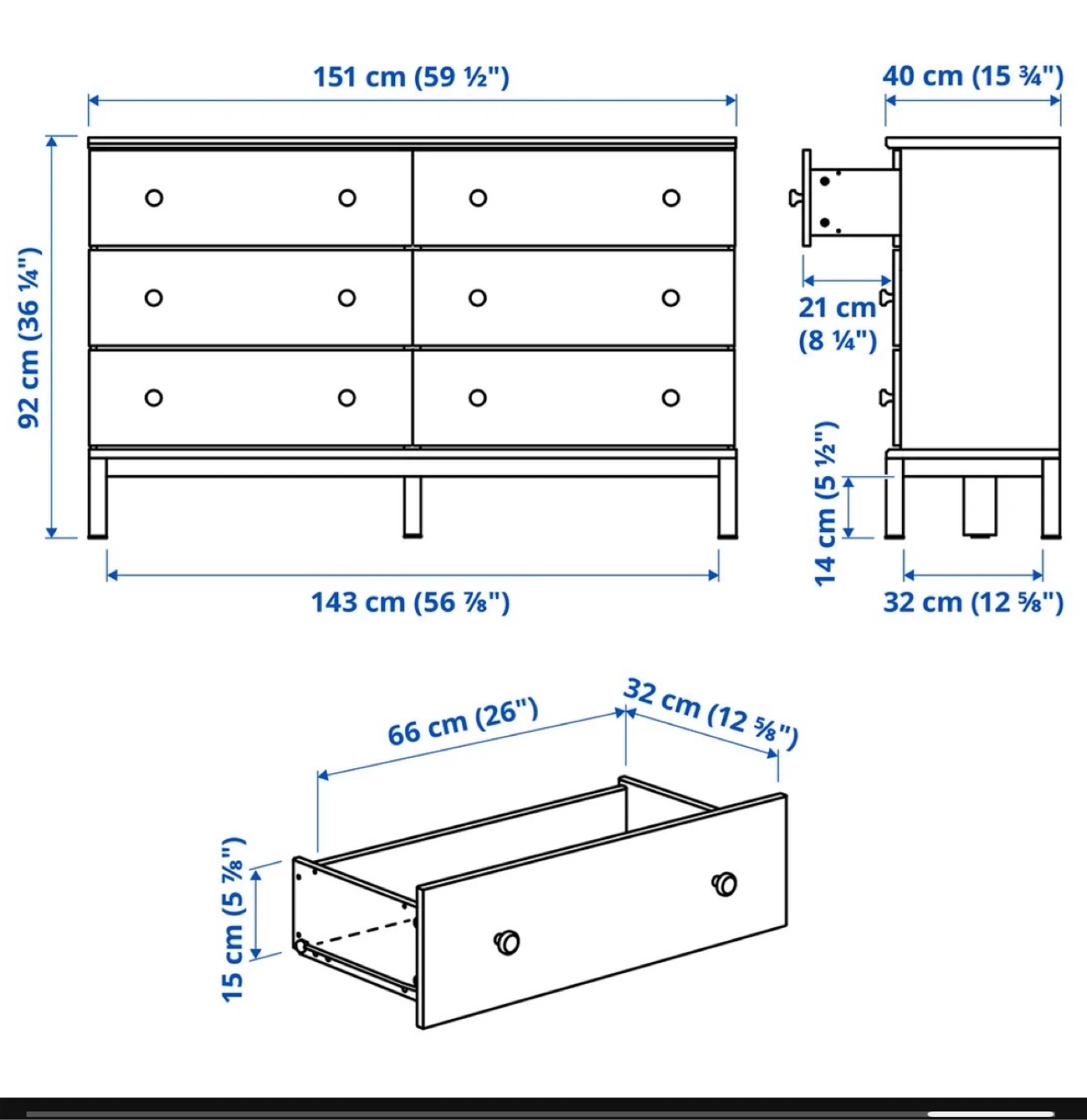 151 cm (59 ½")

40 cm (15 ¾")

92 cm (36 ¼")

21 cm (8 ¼")

14 cm (5 ½")

143 cm (56 ⅞")

32 cm (12 ⅝")

66 cm (26")

32 cm (12 ⅝")

15 cm (5 ⅞")