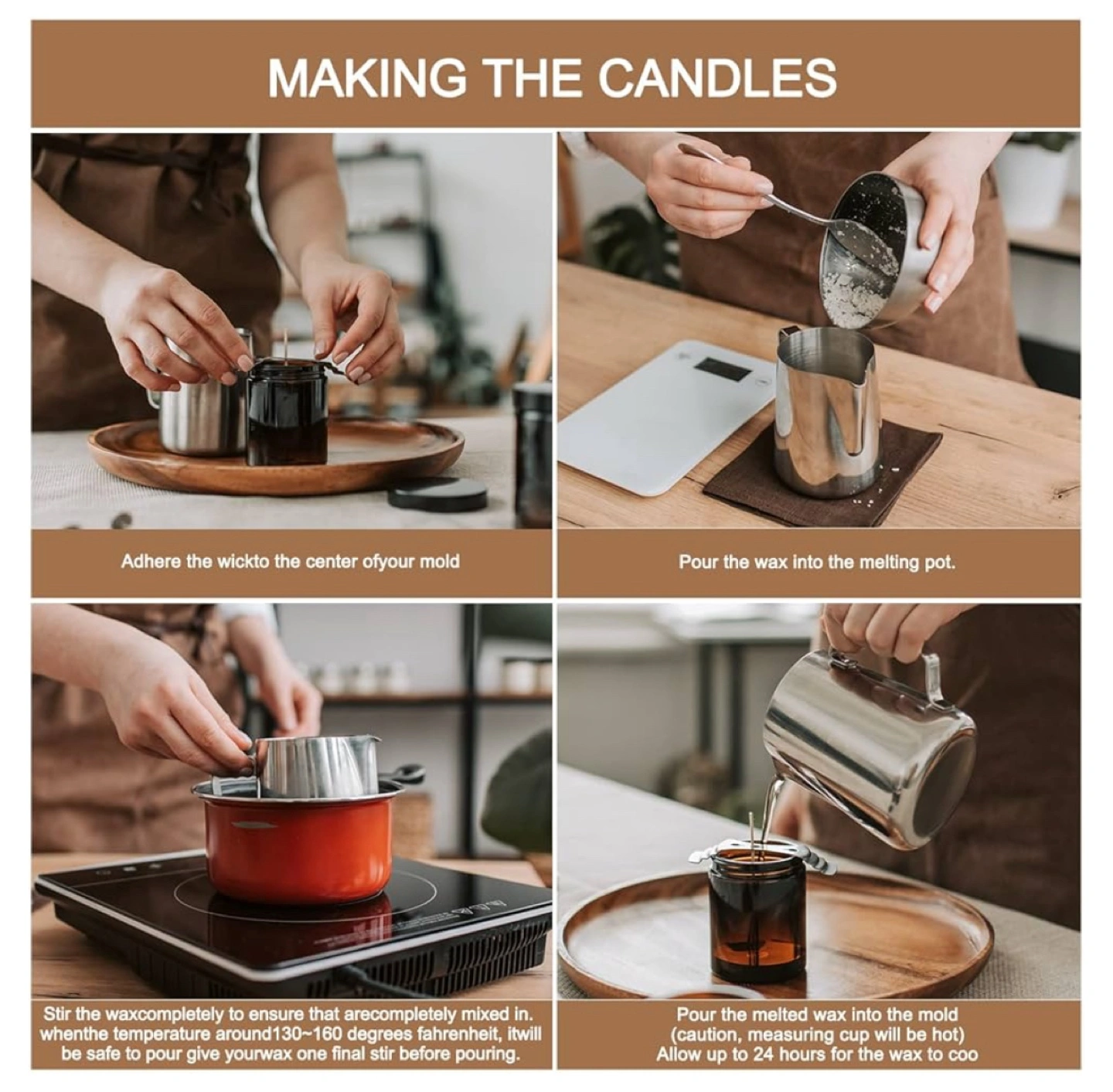 MAKING THE CANDLES

Adhere the wickto the center ofyour mold

Pour the wax into the melting pot.

Stir the waxcompletely to ensure that arecompletely mixed in. whenthe temperature around130~160 degrees fahrenheit, itwill be safe to pour give yourwax one final stir before pouring.

Pour the melted wax into the mold (caution, measuring cup will be hot) Allow up to 24 hours for the wax to coo