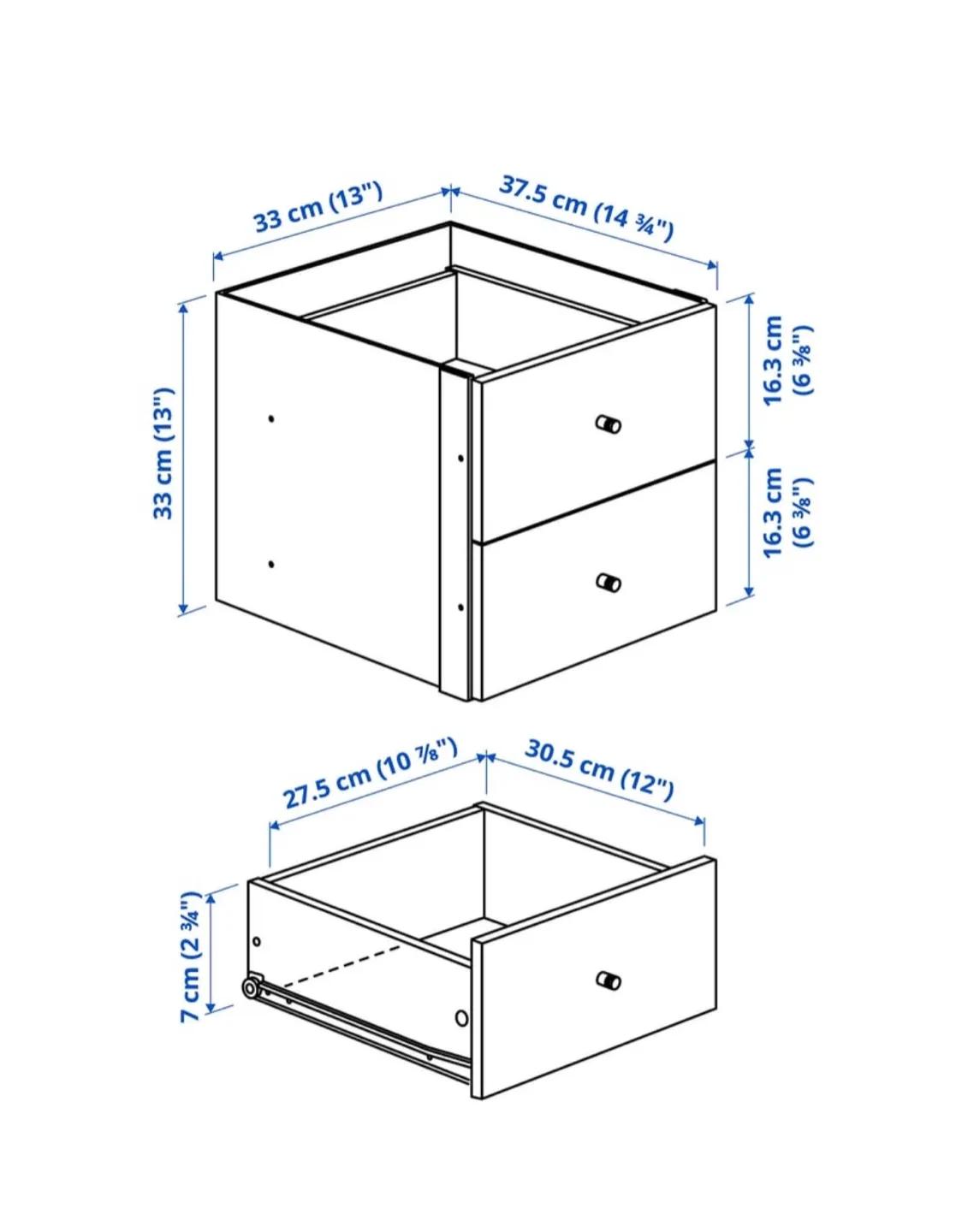 33 cm (13")
37.5 cm (14 ¾")
33 cm (13")
16.3 cm (6 ⅜")
16.3 cm (6 ⅜")
27.5 cm (10 ⅞")
30.5 cm (12")
7 cm (2 ¾")