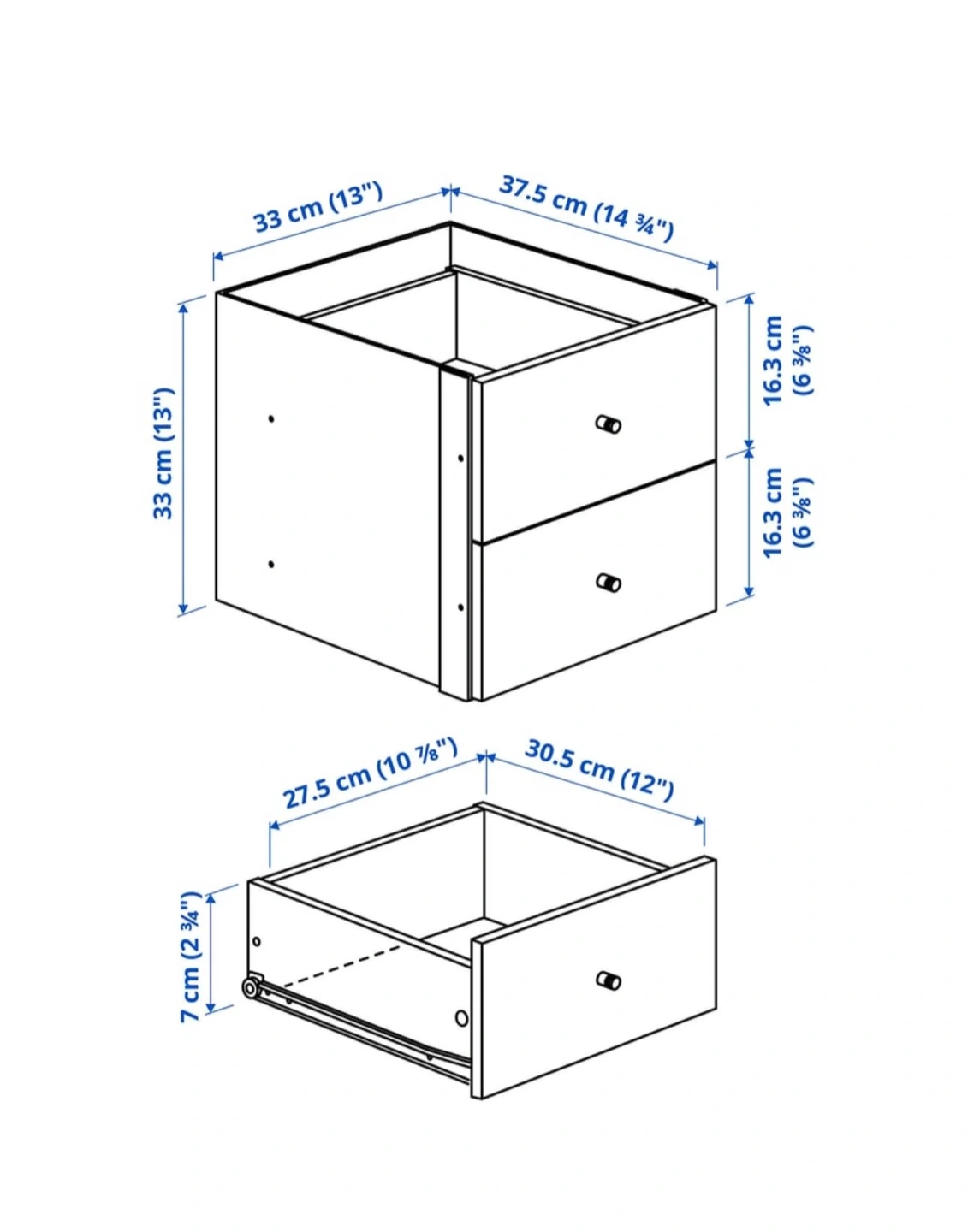 33 cm (13")
37.5 cm (14 ¾")
33 cm (13")
16.3 cm (6 ⅜")
16.3 cm (6 ⅜")
27.5 cm (10 ⅞")
30.5 cm (12")
7 cm (2 ¾")