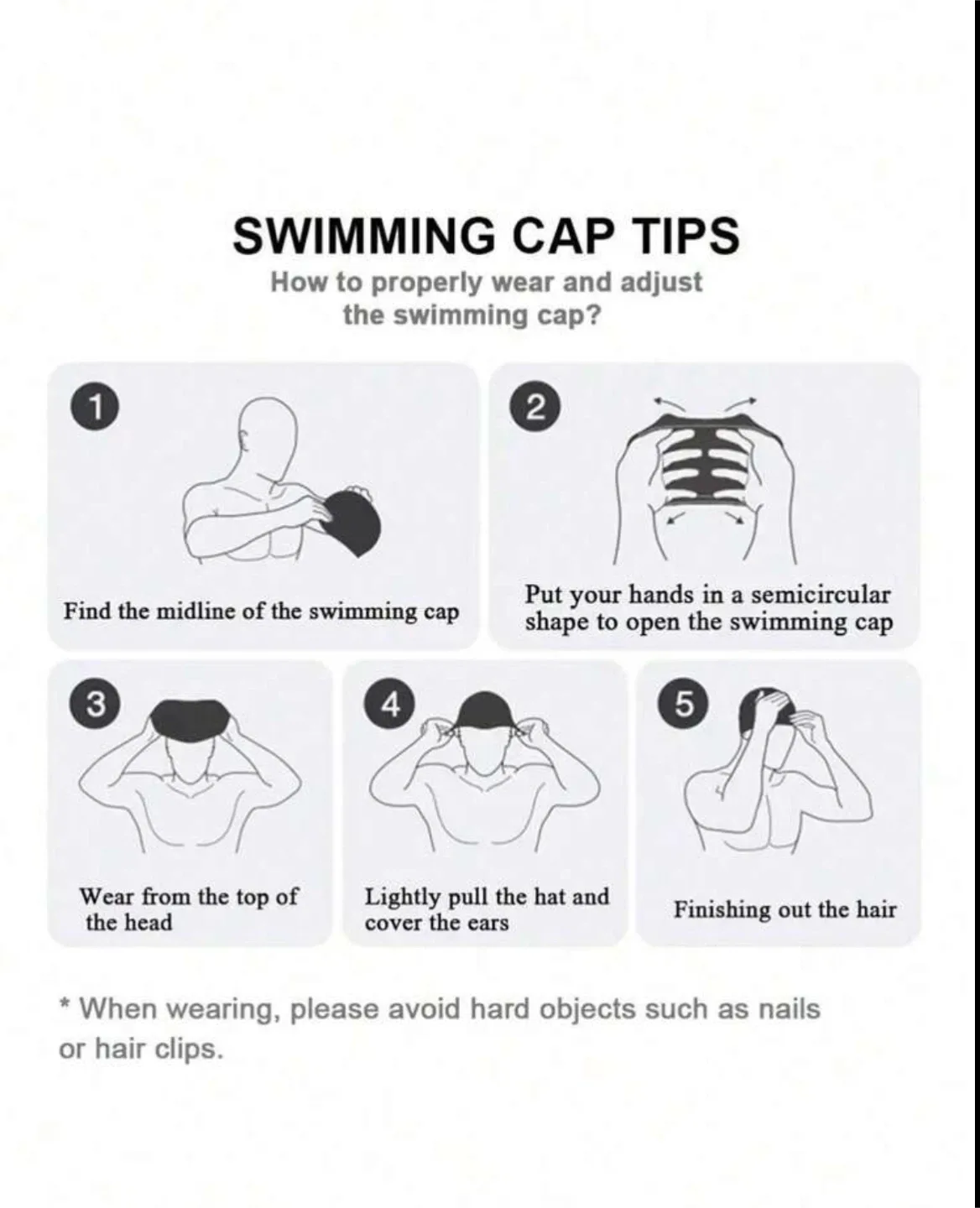 SWIMMING CAP TIPS

How to properly wear and adjust the swimming cap?

1

Find the midline of the swimming cap

2

Put your hands in a semicircular shape to open the swimming cap

3

Wear from the top of the head

4

Lightly pull the hat and cover the ears

5

Finishing out the hair

* When wearing, please avoid hard objects such as nails or hair clips.