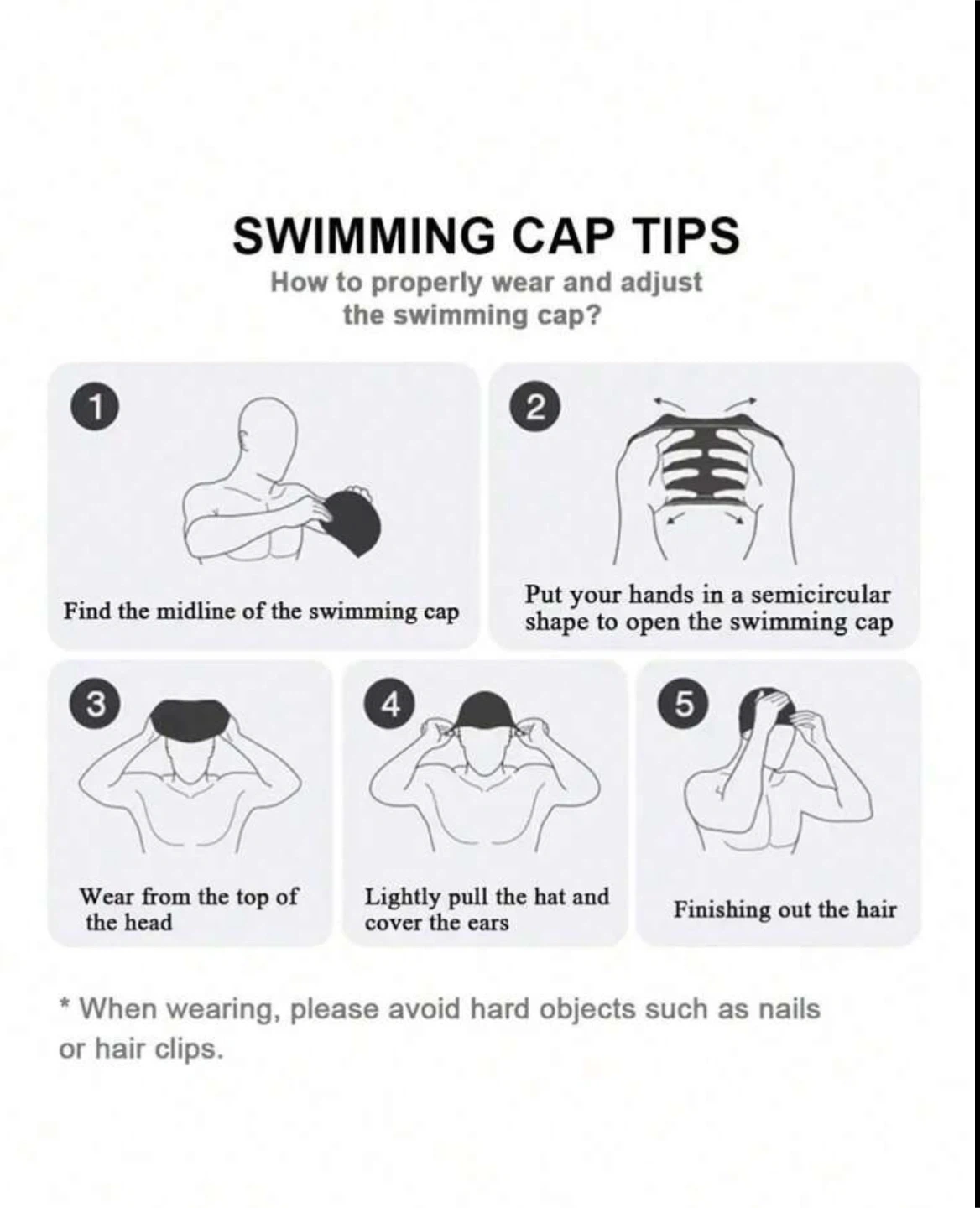 SWIMMING CAP TIPS
How to properly wear and adjust the swimming cap?

1
Find the midline of the swimming cap

2
Put your hands in a semicircular shape to open the swimming cap

3
Wear from the top of the head

4
Lightly pull the hat and cover the ears

5
Finishing out the hair

* When wearing, please avoid hard objects such as nails or hair clips.