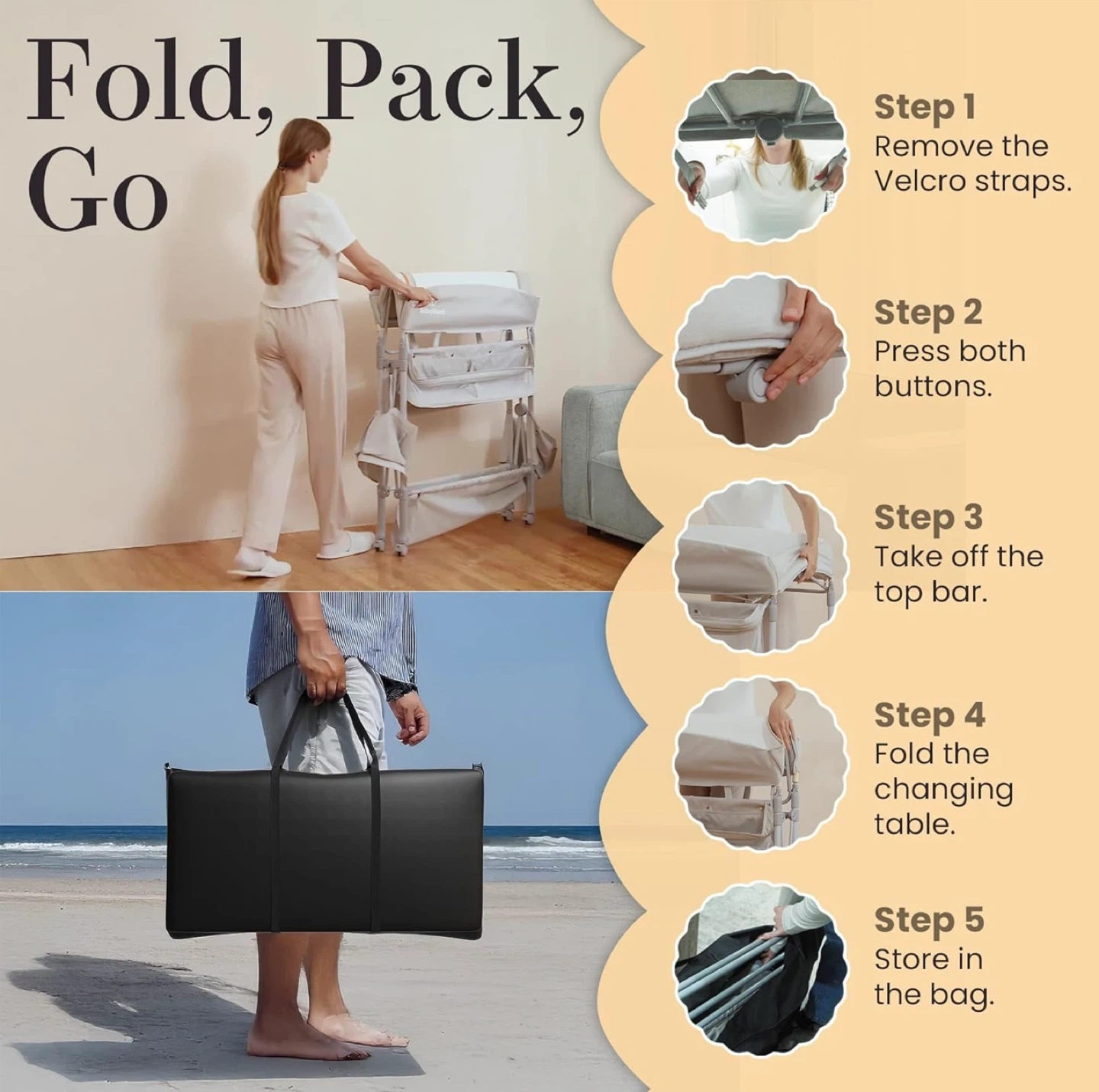 Fold, Pack, Go

Step 1
Remove the Velcro straps.

Step 2
Press both buttons.

Step 3
Take off the top bar.

Step 4
Fold the changing table.

Step 5
Store in the bag.