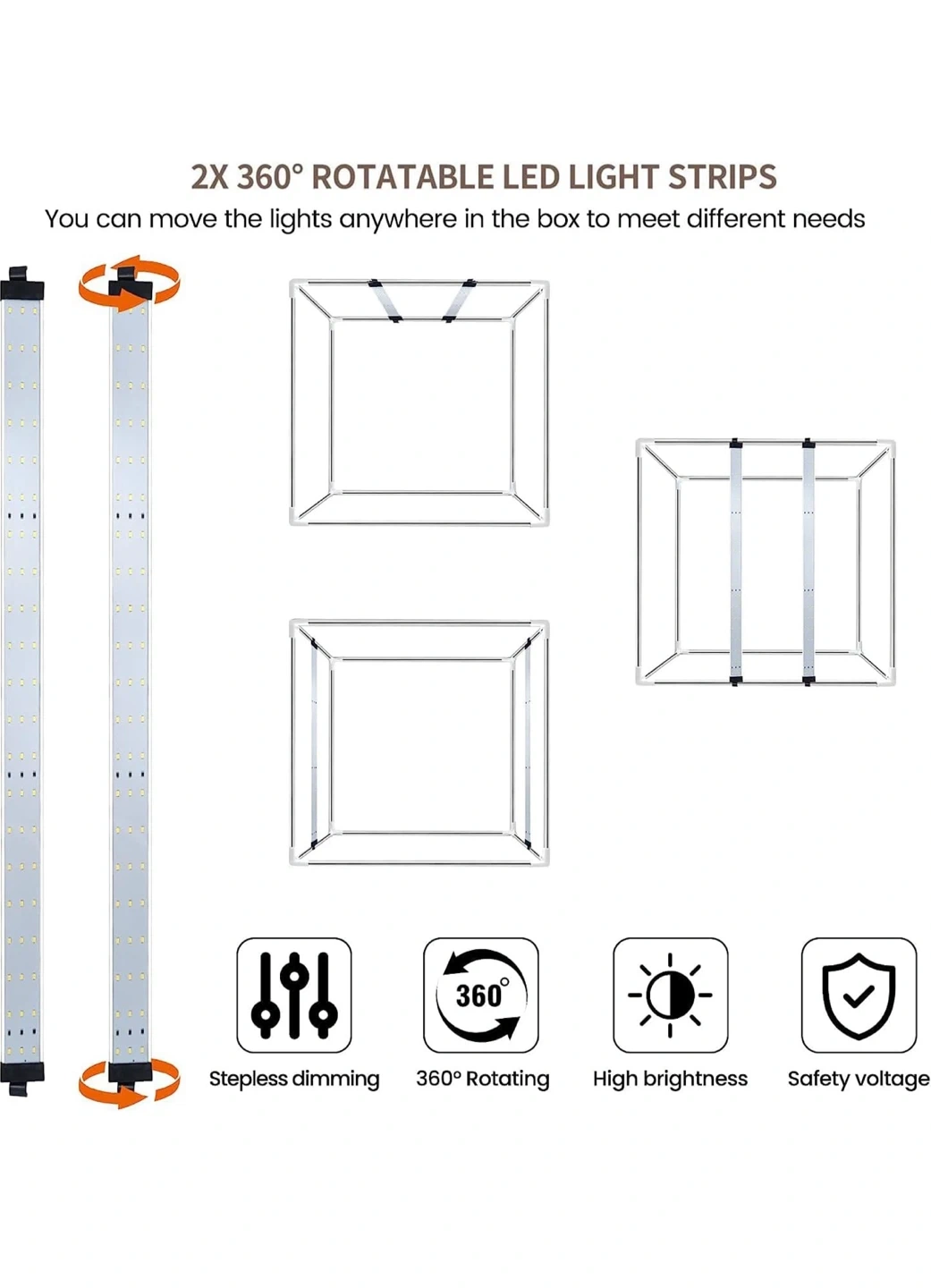 2X 360° ROTATABLE LED LIGHT STRIPS

You can move the lights anywhere in the box to meet different needs

360°

Stepless dimming

360° Rotating

High brightness

Safety voltage