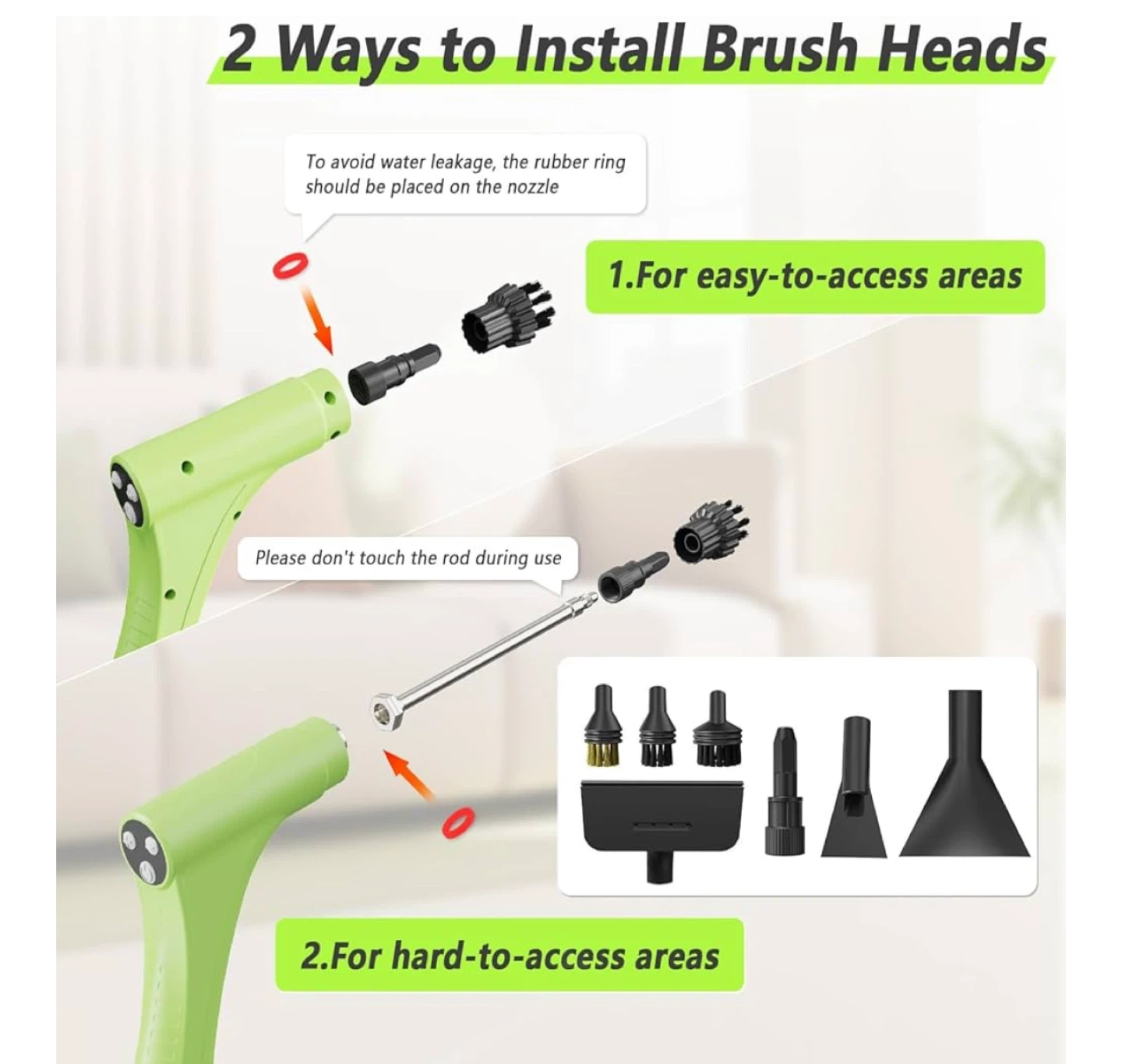 2 Ways to Install Brush Heads

To avoid water leakage, the rubber ring should be placed on the nozzle

1.For easy-to-access areas

Please don't touch the rod during use

2.For hard-to-access areas