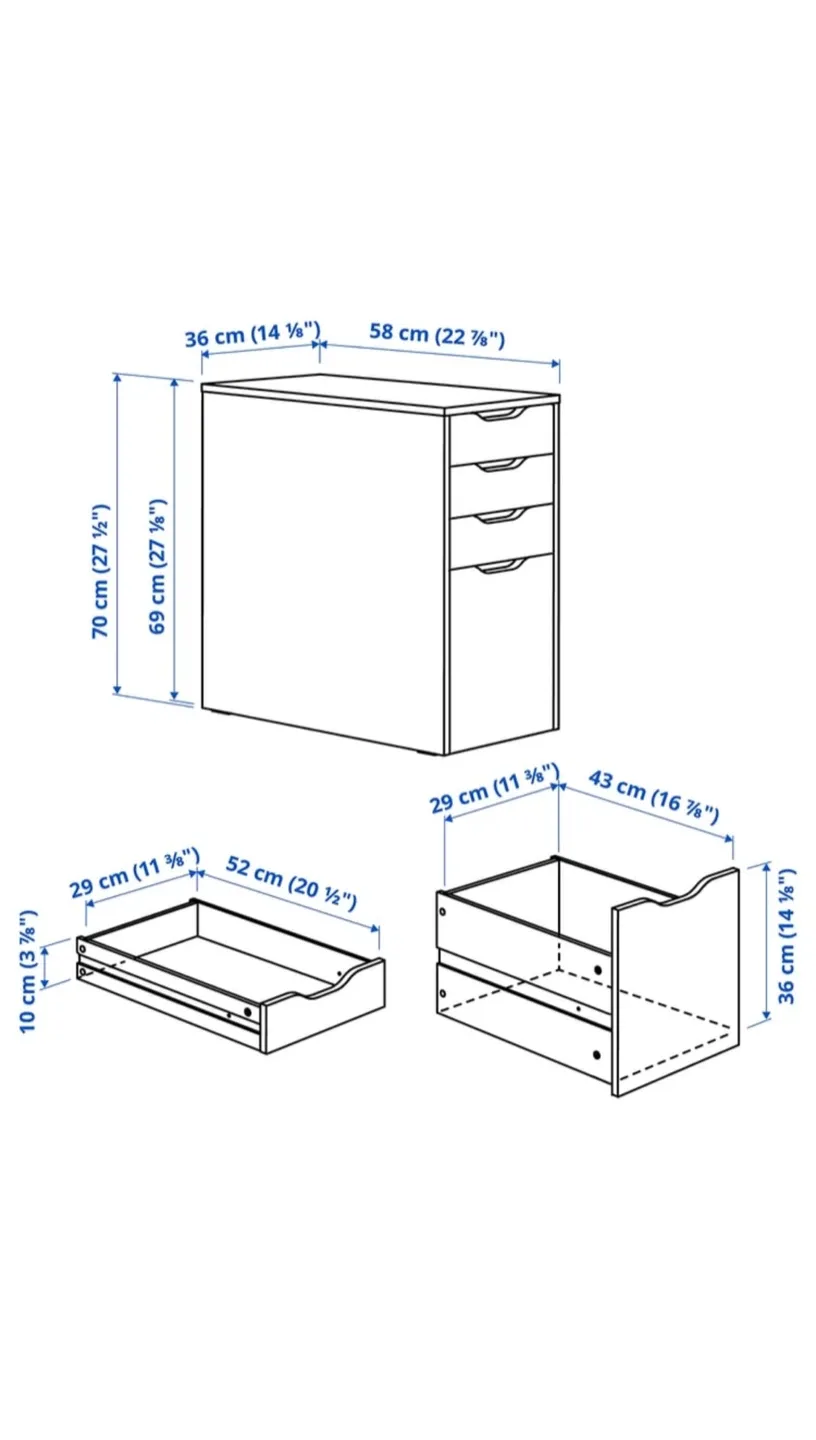 36 cm (14 ⅛")
58 cm (22 ⅞")
70 cm (27 ½")
69 cm (27 ⅛")
29 cm (11 ⅜")
52 cm (20 ½")
10 cm (3 ⅞")
29 cm (11 ⅜")
43 cm (16 ⅞")
36 cm (14 ⅛")